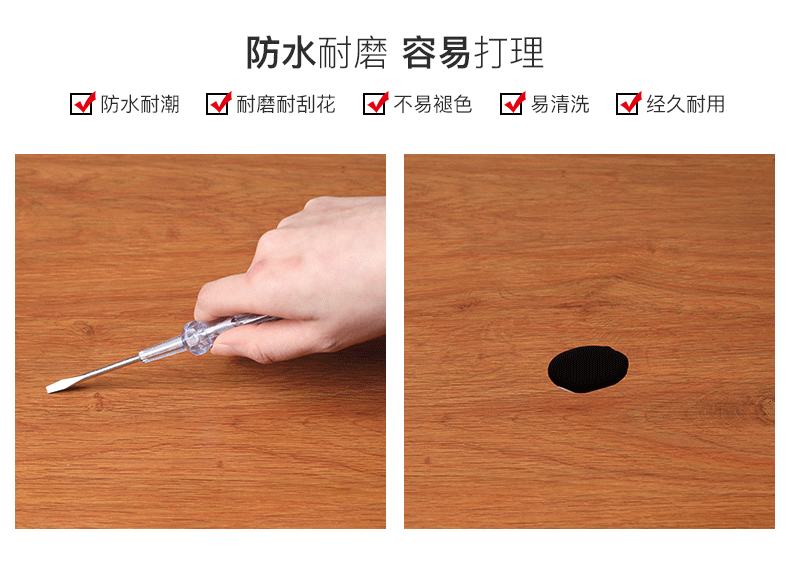 防水耐磨 容易打理

防水耐潮 耐磨耐刮花 不易褪色 易清洗 经久耐用