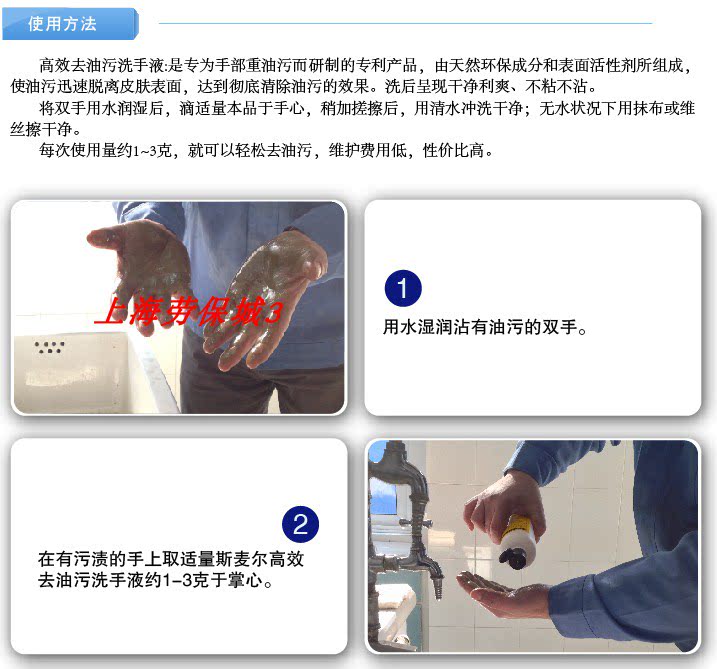 使用方法

高效去油污洗手液:是专为手部重油污而研制的专利产品，由天然环保成分和表面活性剂所组成，使油污迅速脱离皮肤表面，达到彻底清除油污的效果。洗后呈现干净利爽、不粘不沾。

将双手用水润湿后，滴适量本品于手心，稍加搓擦后，用清水冲洗干净；无水状况下用抹布或维丝擦干净。

每次使用量约1~3克，就可以轻松去油污，维护费用低，性价比高。

上海劳保城3

1

用水湿润沾有油污的双手。

2

在有污渍的手上取适量斯麦尔高效去油污洗手液约1-3克于掌心。