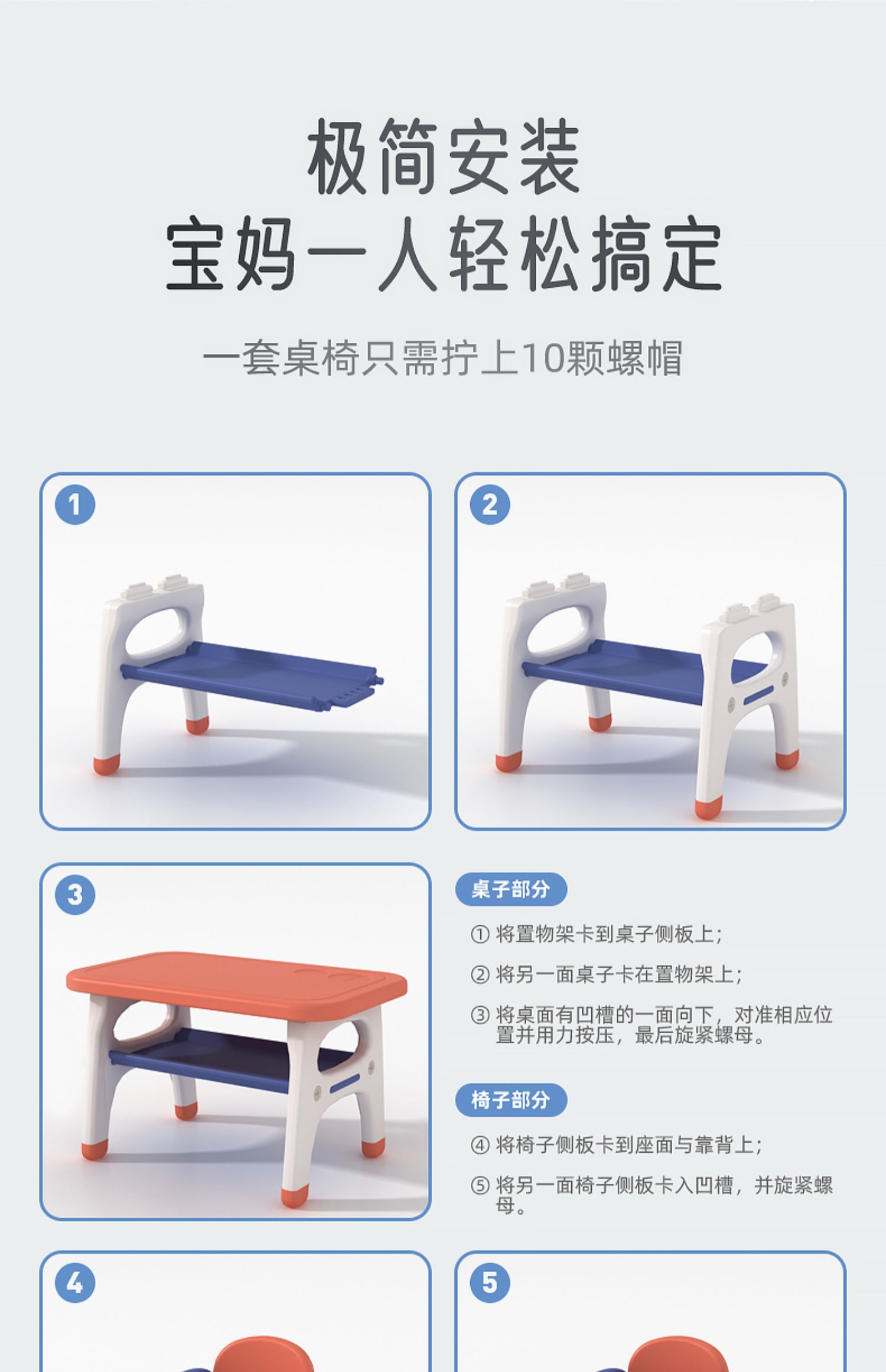 极简安装
宝妈一人轻松搞定

一套桌椅只需拧上10颗螺帽

1

2

3

桌子部分

① 将置物架卡到桌子侧板上；

② 将另一面桌子卡在置物架上；

③ 将桌面有凹槽的一面向下，对准相应位置并用力按压，最后旋紧螺母。

椅子部分

④ 将椅子侧板卡到座面与靠背上；

⑤ 将另一面椅子侧板卡入凹槽，并旋紧螺母。

4

5