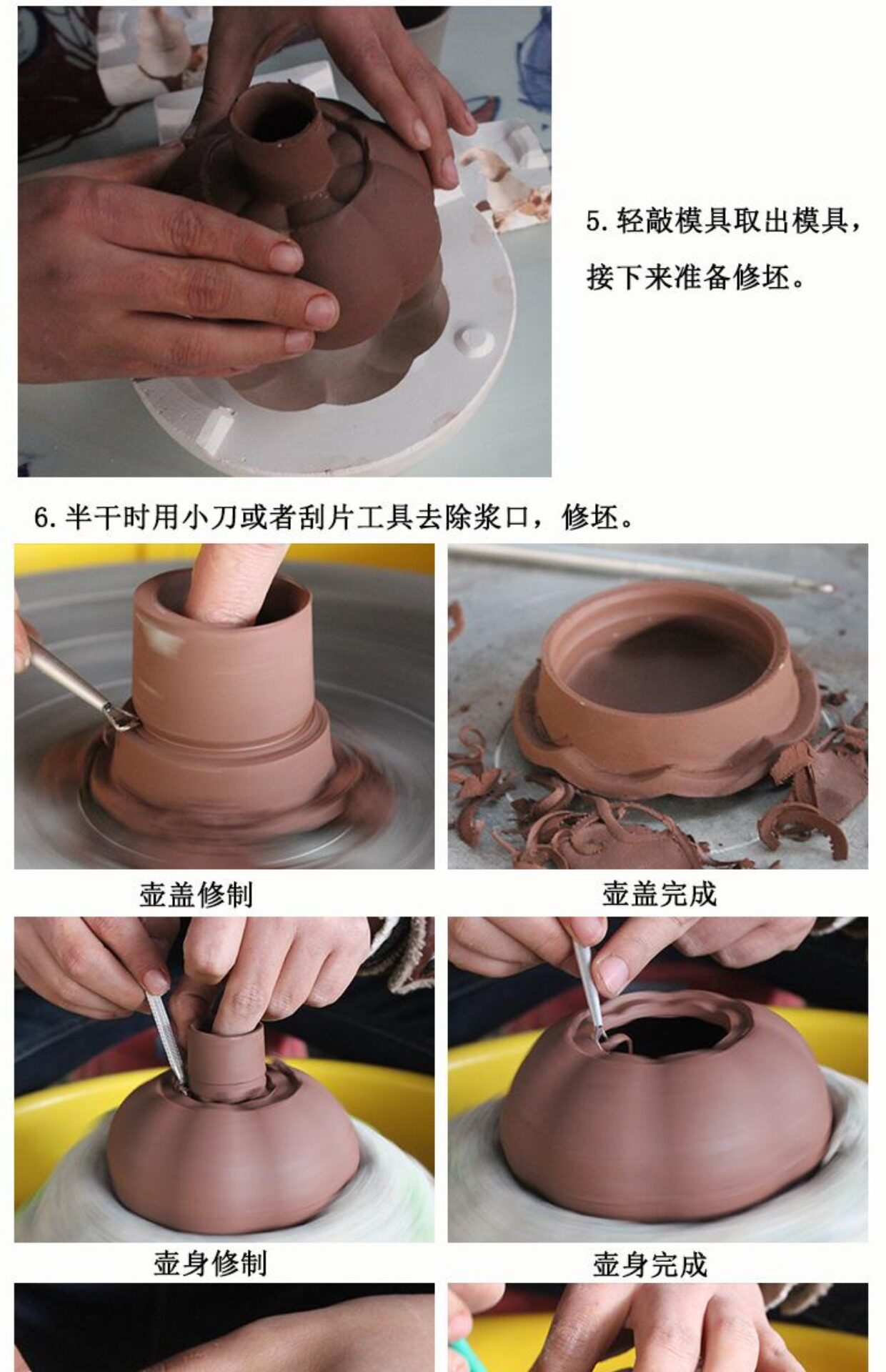 5. 轻敲模具取出模具，接下来准备修坯。

6. 半干时用小刀或者刮片工具去除浆口，修坯。

壶盖修制

壶盖完成

壶身修制

壶身完成