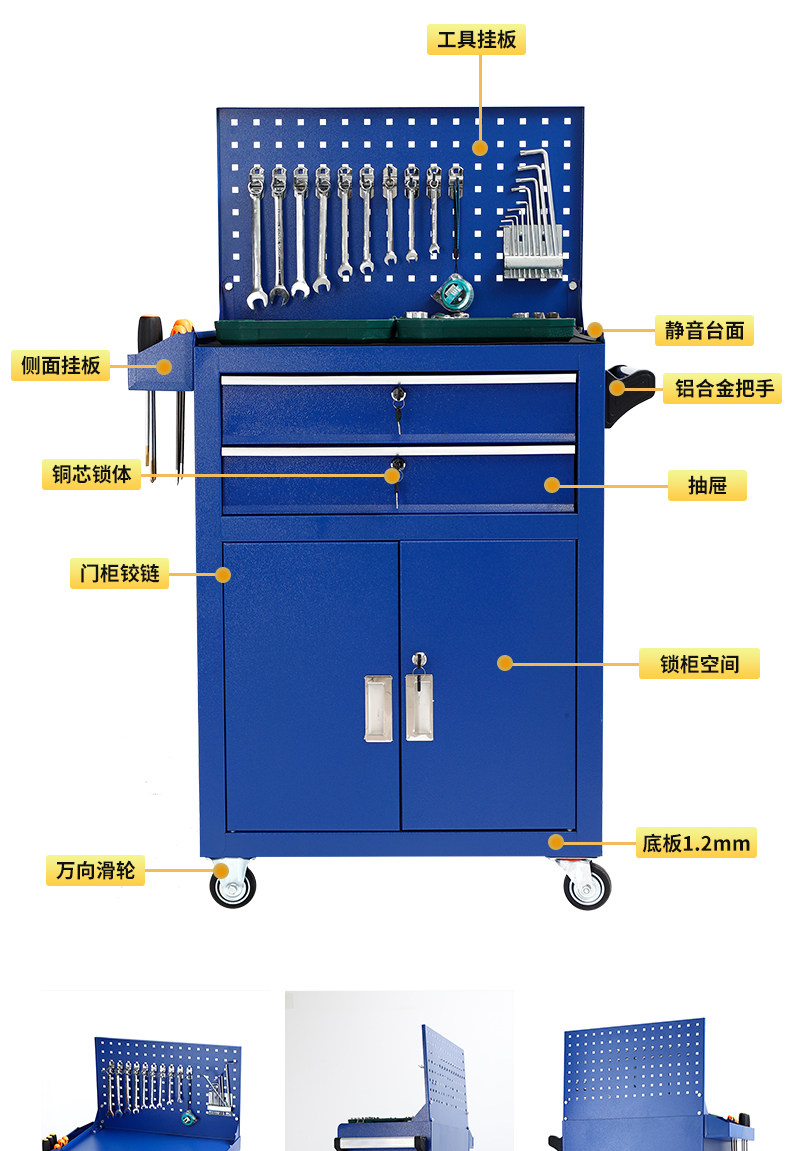 工具挂板

静音台面

侧面挂板

铝合金把手

铜芯锁体

抽屉

门柜铰链

锁柜空间

底板1.2mm

万向滑轮