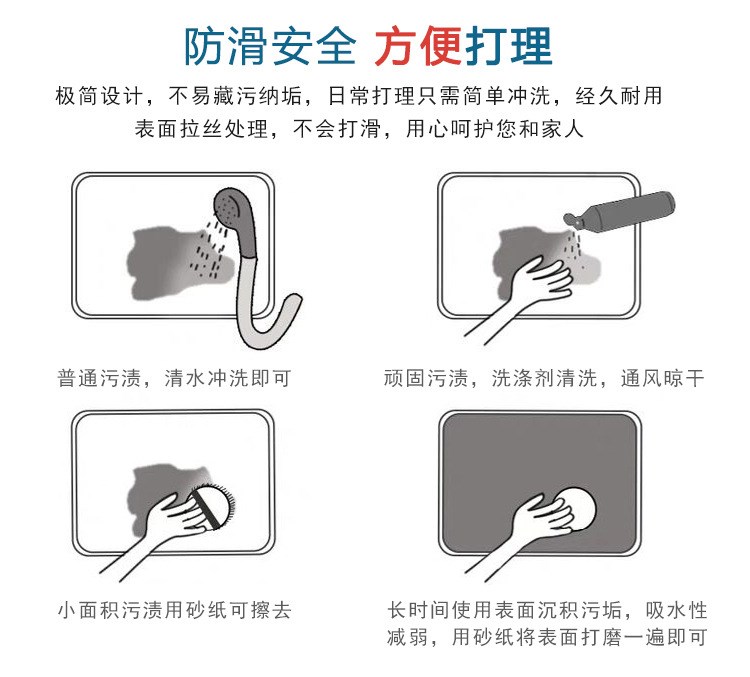 防滑安全 方便打理

极简设计，不易藏污纳垢，日常打理只需简单冲洗，经久耐用
表面拉丝处理，不会打滑，用心呵护您和家人

普通污渍，清水冲洗即可

顽固污渍，洗涤剂清洗，通风晾干

小面积污渍用砂纸可擦去

长时间使用表面沉积污垢，吸水性减弱，用砂纸将表面打磨一遍即可