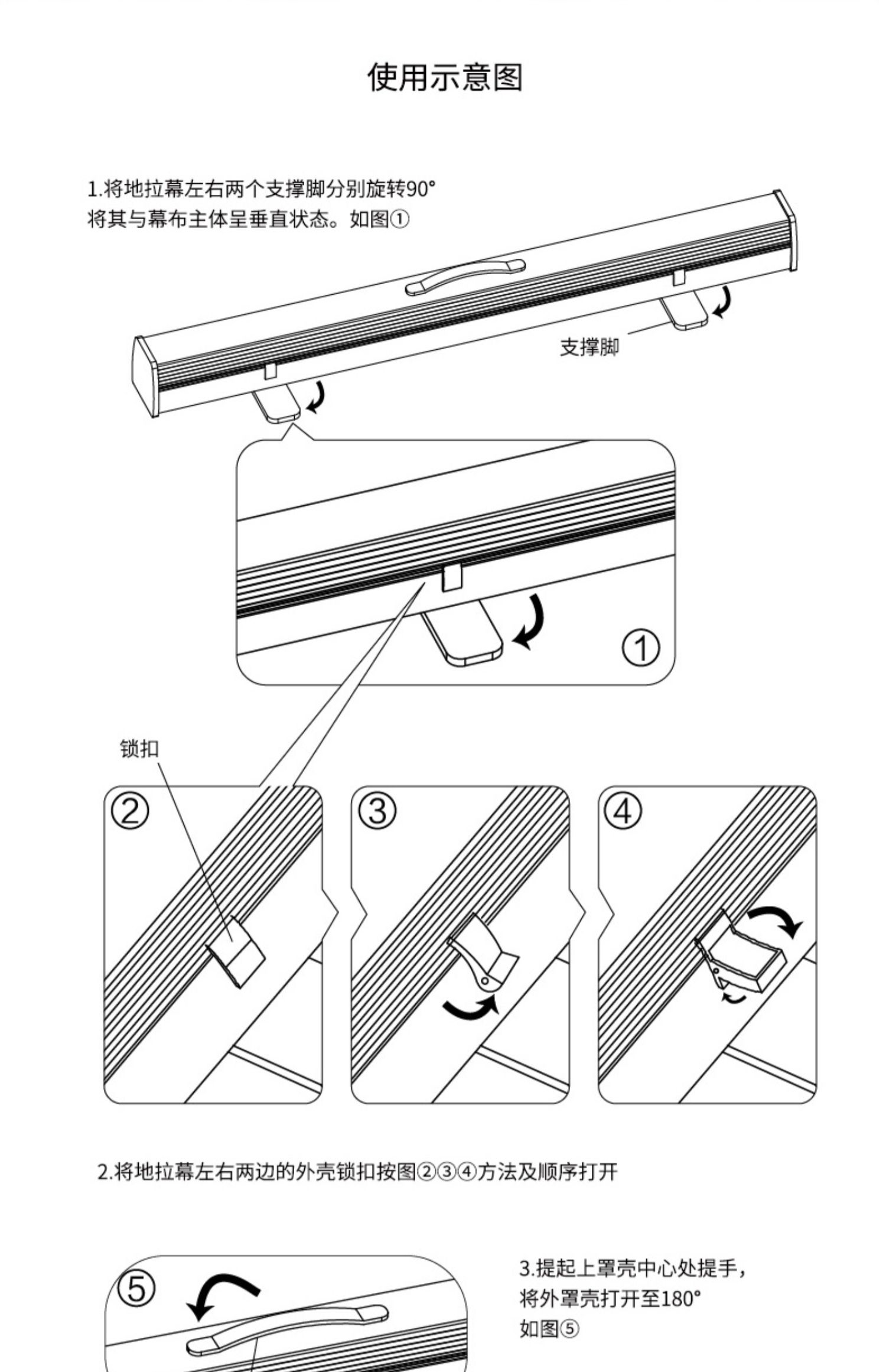 使用示意图

1.将地拉幕左右两个支撑脚分别旋转90°
将其与幕布主体呈垂直状态。如图①

支撑脚

①

锁扣

②

③

④

2.将地拉幕左右两边的外壳锁扣按图②③④方法及顺序打开

⑤

3.提起上罩壳中心处提手，
将外罩壳打开至180°
如图⑤