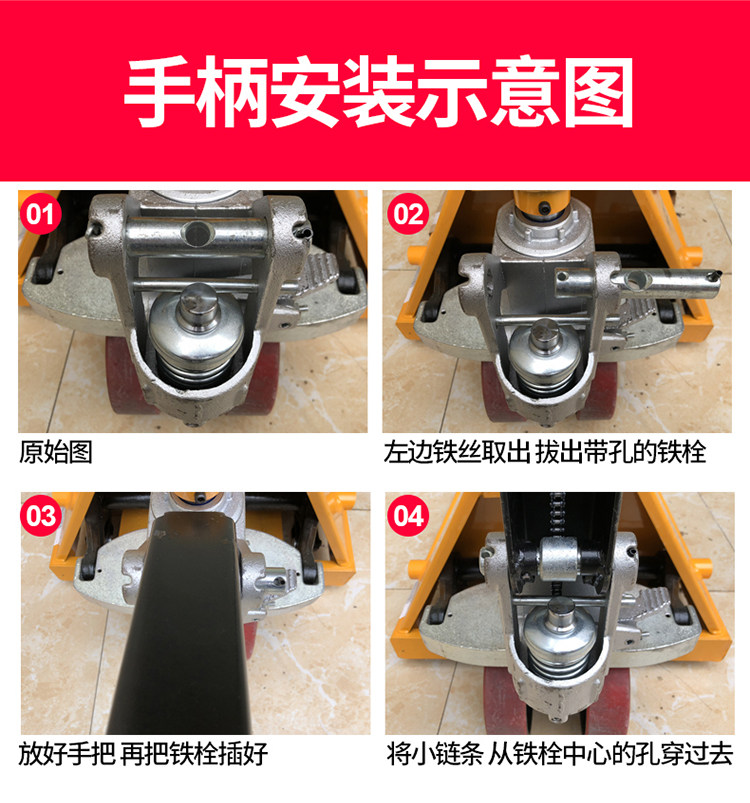 手柄安装示意图

01

原始图

02

左边铁丝取出 拔出带孔的铁栓

03

放好手把 再把铁栓插好

04

将小链条 从铁栓中心的孔穿过去