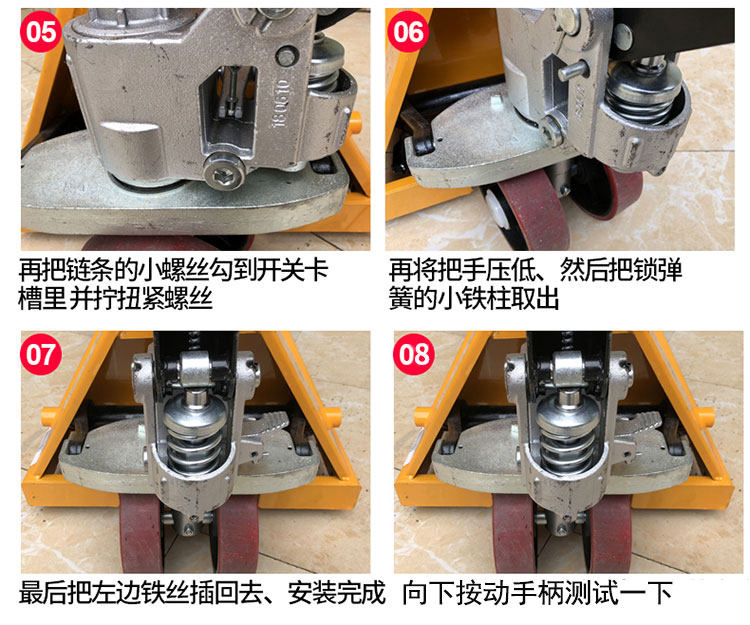 05
180510
再把链条的小螺丝勾到开关卡槽里并拧扭紧螺丝

06
再将把手压低、然后把锁弹簧的小铁柱取出

07
最后把左边铁丝插回去、安装完成

08
向下按动手柄测试一下