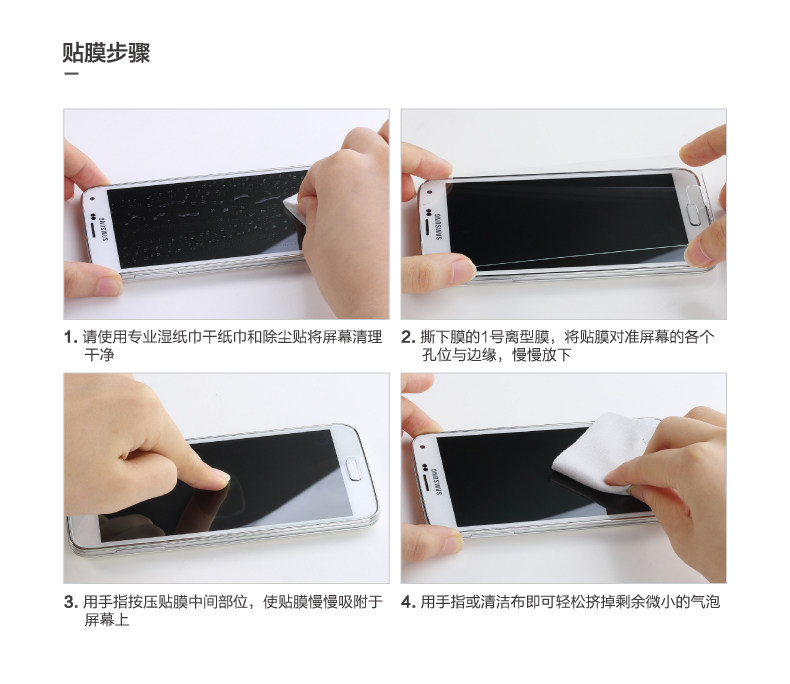 贴膜步骤

SAMSUNG

1. 请使用专业湿纸巾干纸巾和除尘贴将屏幕清理干净

SAMSUNG

2. 撕下膜的1号离型膜，将贴膜对准屏幕的各个孔位与边缘，慢慢放下

3. 用手指按压贴膜中间部位，使贴膜慢慢吸附于屏幕上

SAMSUNG

4. 用手指或清洁布即可轻松挤掉剩余微小的气泡