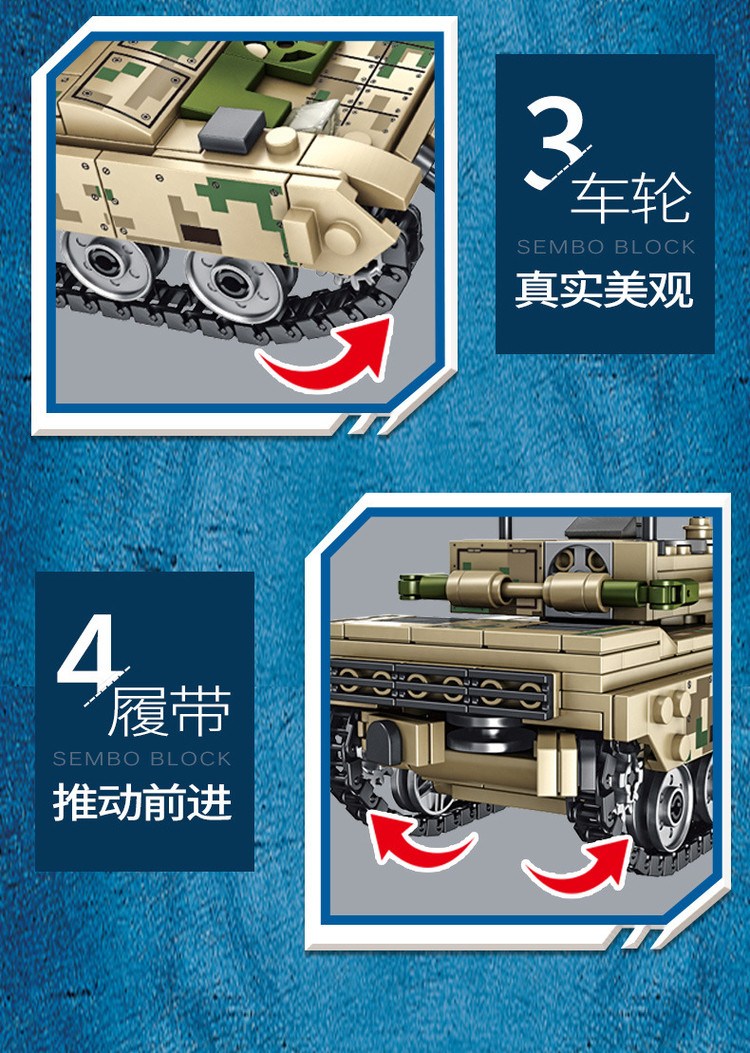 3
车轮
SEMBO BLOCK
真实美观

4
履带
SEMBO BLOCK
推动前进