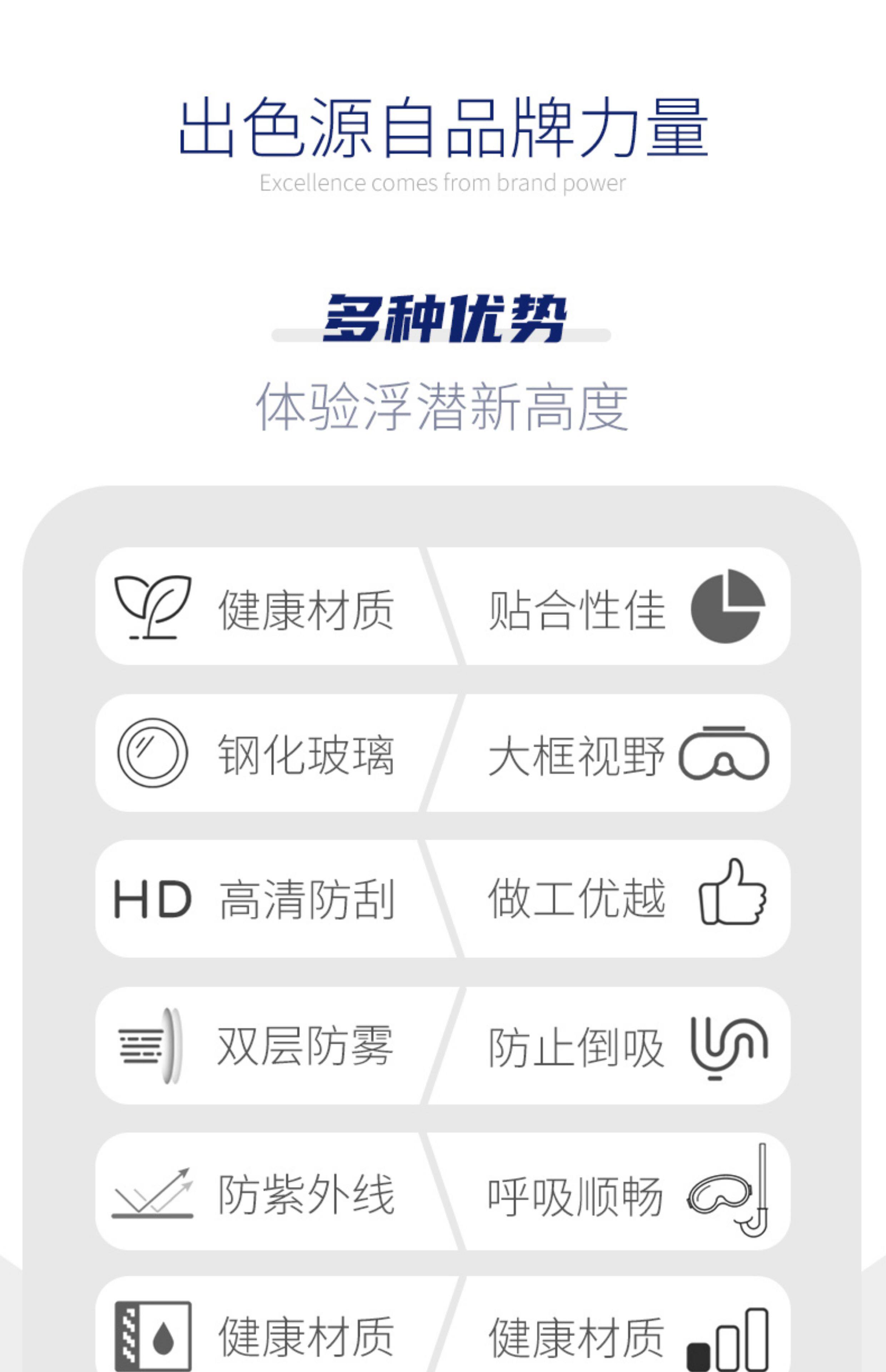 出色源自品牌力量
Excellence comes from brand power

多种优势

体验浮潜新高度

健康材质

贴合性佳

钢化玻璃

大框视野

HD 高清防刮

做工优越

双层防雾

防止倒吸

防紫外线

呼吸顺畅

健康材质

健康材质