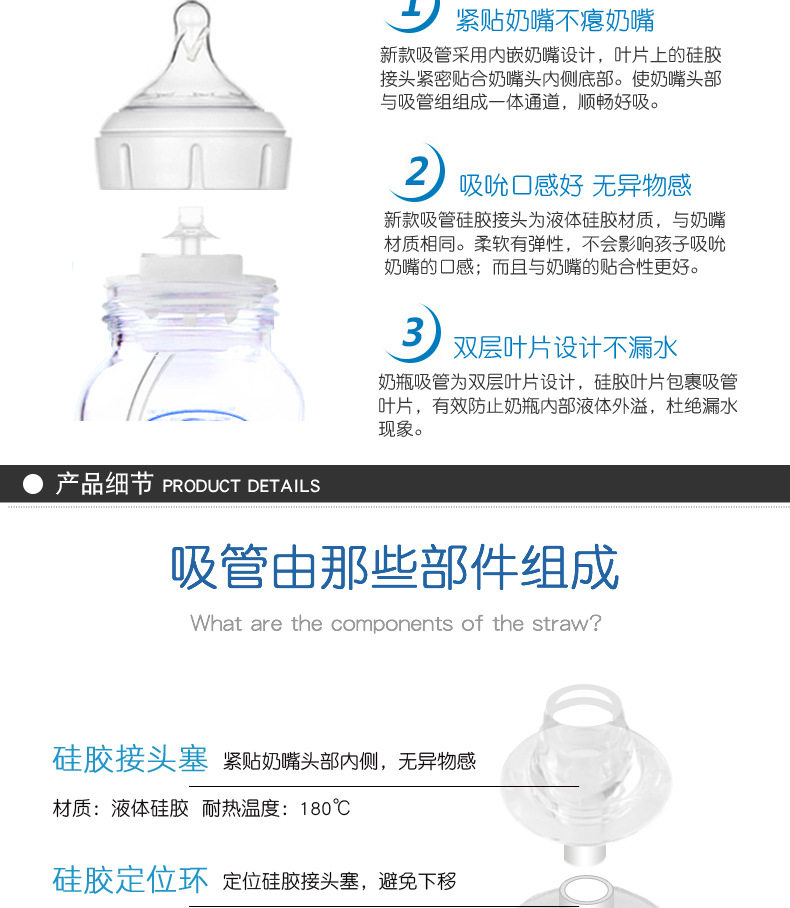 1 紧贴奶嘴不瘪奶嘴

新款吸管采用内嵌奶嘴设计，叶片上的硅胶接头紧密贴合奶嘴头内侧底部。使奶嘴头部与吸管组组成一体通道，顺畅好吸。

2 吸吮口感好 无异物感

新款吸管硅胶接头为液体硅胶材质，与奶嘴材质相同。柔软有弹性，不会影响孩子吸吮奶嘴的口感；而且与奶嘴的贴合性更好。

3 双层叶片设计不漏水

奶瓶吸管为双层叶片设计，硅胶叶片包裹吸管叶片，有效防止奶瓶内部液体外溢，杜绝漏水现象。

产品细节 PRODUCT DETAILS

吸管由那些部件组成

What are the components of the straw?

硅胶接头塞 紧贴奶嘴头部内侧，无异物感

材质：液体硅胶 耐热温度：180℃

硅胶定位环 定位硅胶接头塞，避免下移