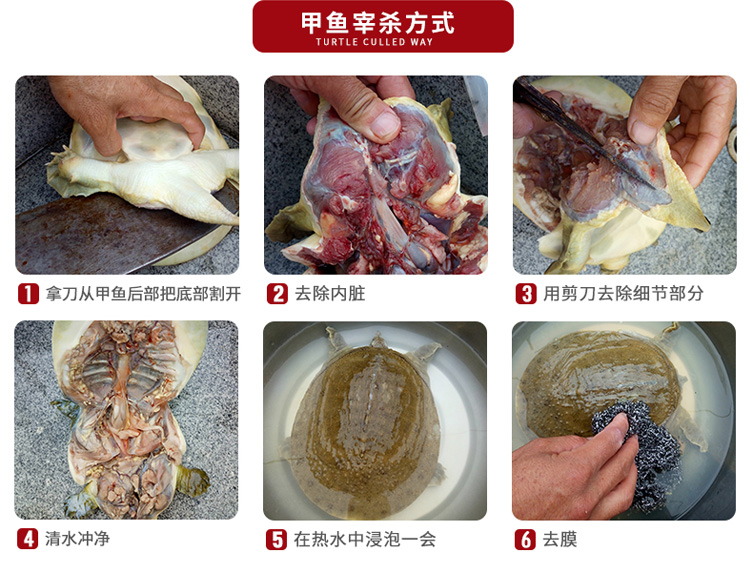 甲鱼宰杀方式
TURTLE CULLED WAY

1 拿刀从甲鱼后部把底部割开

2 去除内脏

3 用剪刀去除细节部分

4 清水冲净

5 在热水中浸泡一会

6 去膜