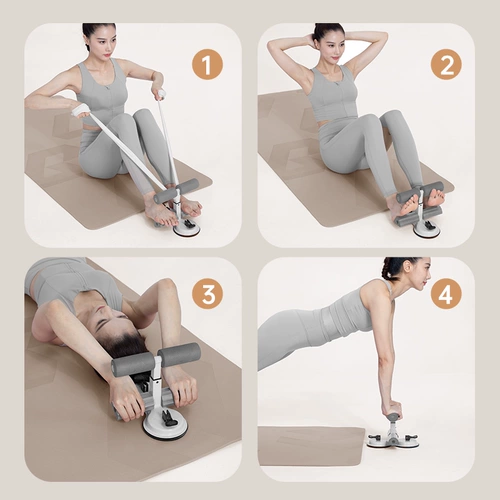 1

2

3

4