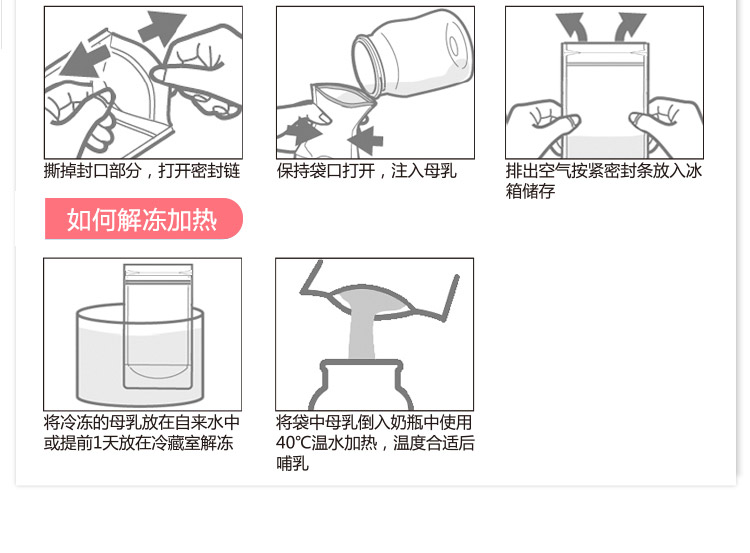 撕掉封口部分，打开密封链

保持袋口打开，注入母乳

排出空气按紧密封条放入冰箱储存

如何解冻加热

将冷冻的母乳放在自来水中或提前1天放在冷藏室解冻

将袋中母乳倒入奶瓶中使用40°C温水加热，温度合适后哺乳