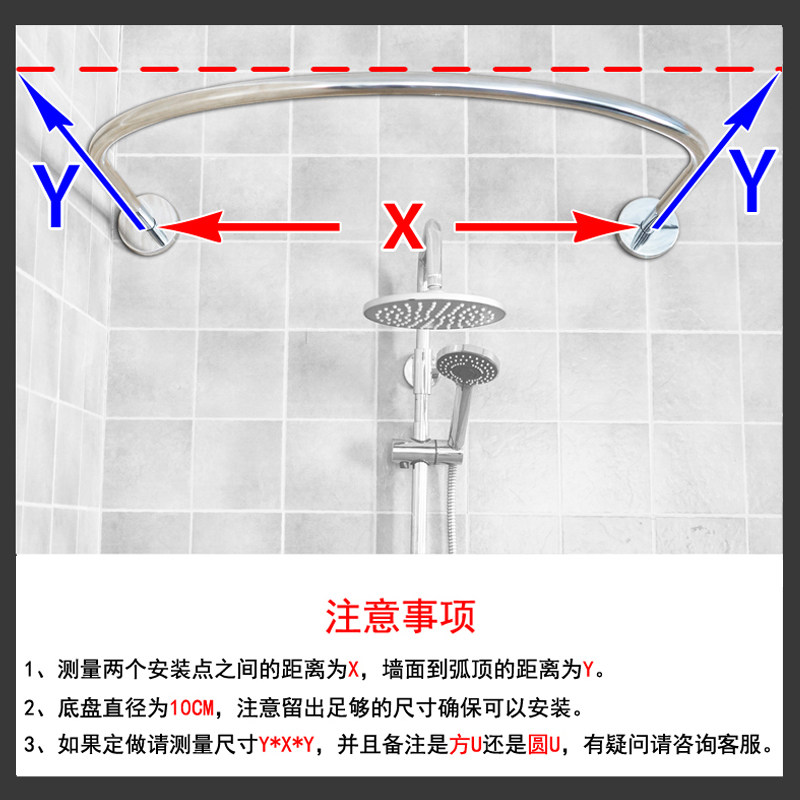 Y
X
Y

注意事项

1、测量两个安装点之间的距离为X，墙面到弧顶的距离为Y。

2、底盘直径为10CM，注意留出足够的尺寸确保可以安装。

3、如果定做请测量尺寸Y*X*Y，并且备注是方U还是圆U，有疑问请咨询客服。