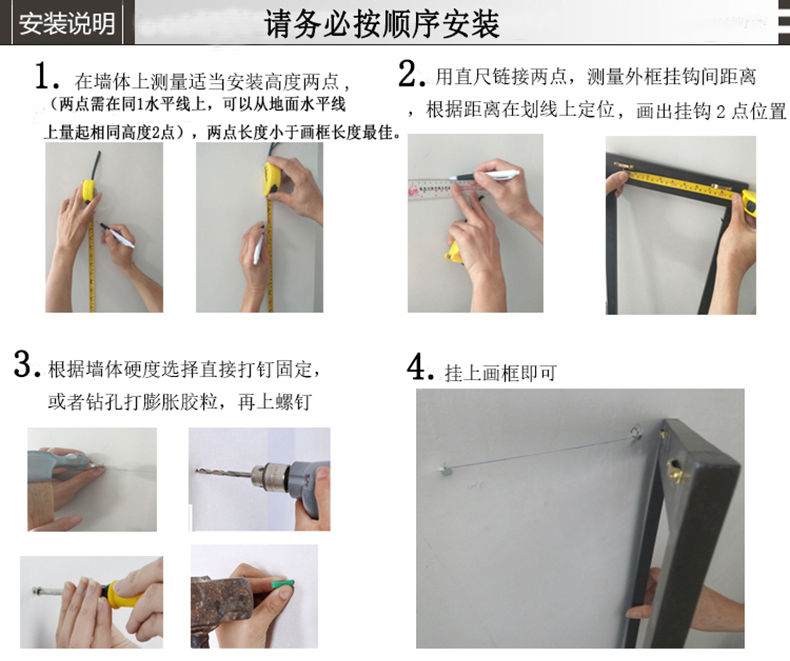 安装说明

请务必按顺序安装

1. 在墙体上测量适当安装高度两点，（两点需在同1水平线上，可以从地面水平线上量起相同高度2点），两点长度小于画框长度最佳。

2. 用直尺链接两点，测量外框挂钩间距离，根据距离在划线上定位，画出挂钩 2 点位置

3. 根据墙体硬度选择直接打钉固定，或者钻孔打膨胀胶粒，再上螺钉

4. 挂上画框即可