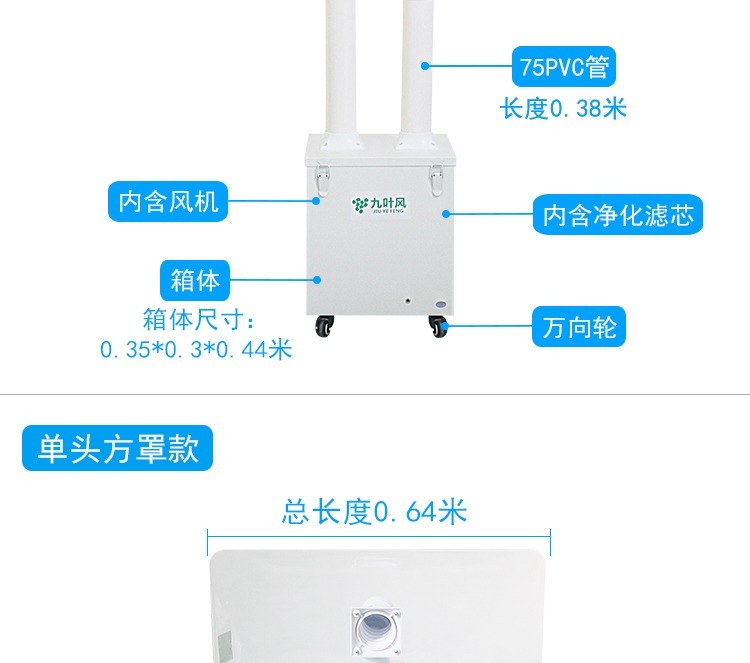 75PVC管
长度0.38米

内含风机

九叶风
JIU YE FENG

内含净化滤芯

箱体
箱体尺寸：
0.35*0.3*0.44米

万向轮

单头方罩款

总长度0.64米