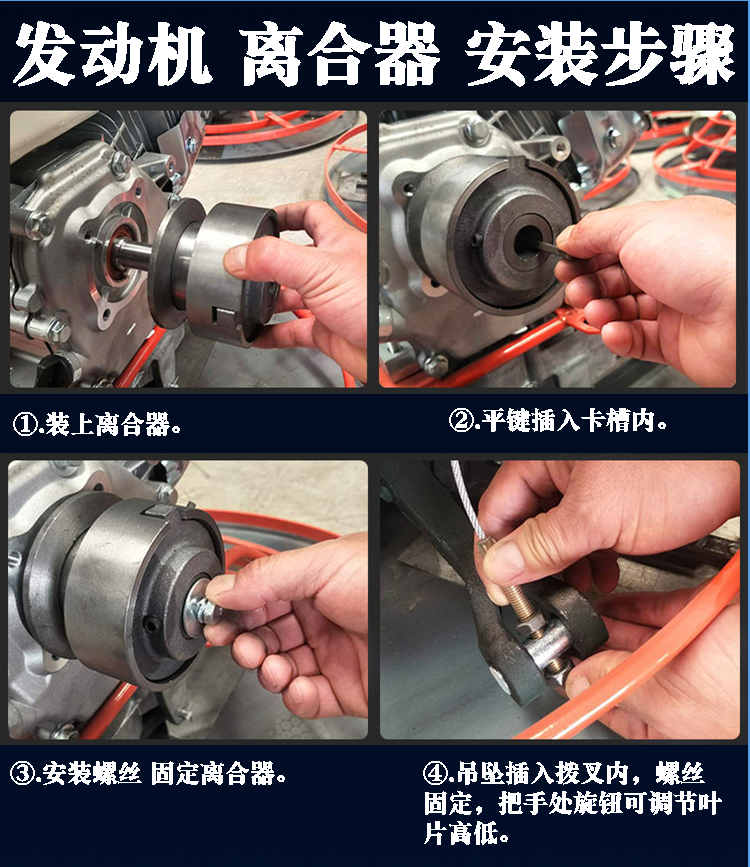 发动机 离合器 安装步骤

①.装上离合器。

②.平键插入卡槽内。

③.安装螺丝 固定离合器。

④.吊坠插入拨叉内，螺丝固定，把手处旋钮可调节叶片高低。