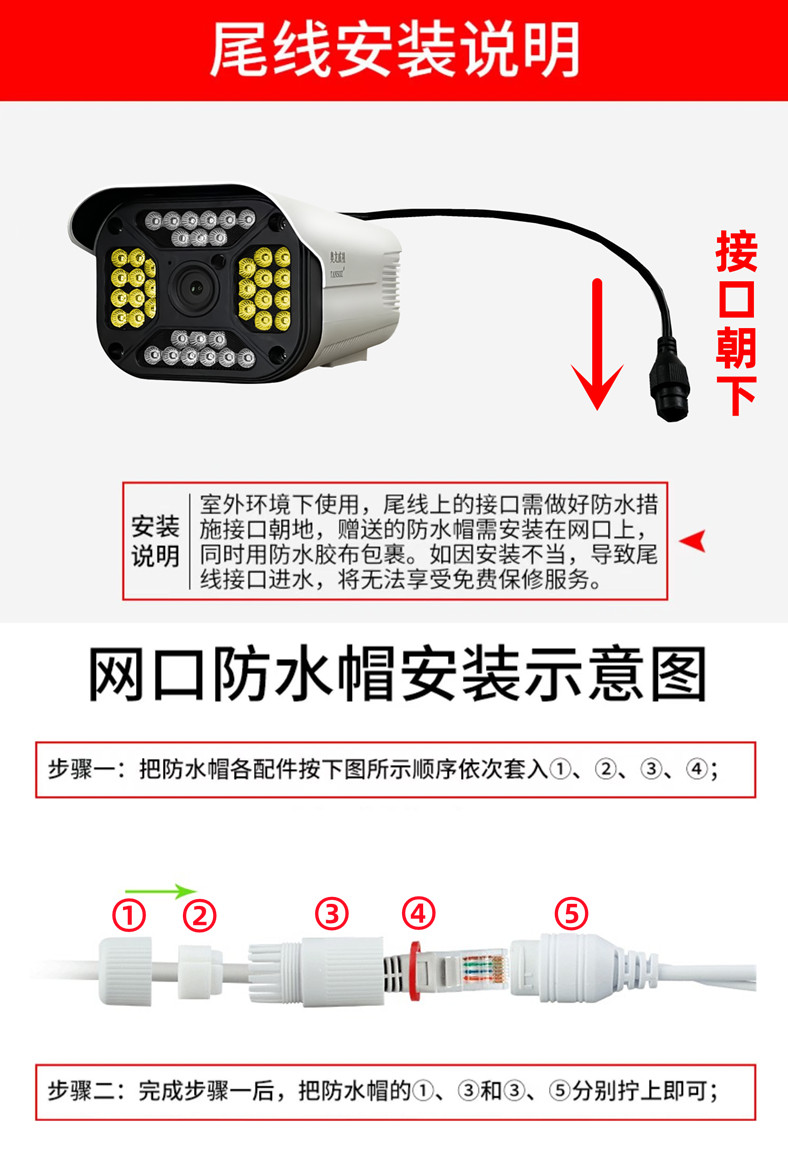 尾线安装说明

接口朝下

安装说明

室外环境下使用，尾线上的接口需做好防水措施接口朝地，赠送的防水帽需安装在网口上，同时用防水胶布包裹。如因安装不当，导致尾线接口进水，将无法享受免费保修服务。

网口防水帽安装示意图

步骤一：把防水帽各配件按下图所示顺序依次套入①、②、③、④；

① ② ③ ④ ⑤

步骤二：完成步骤一后，把防水帽的①、③和③、⑤分别拧上即可；