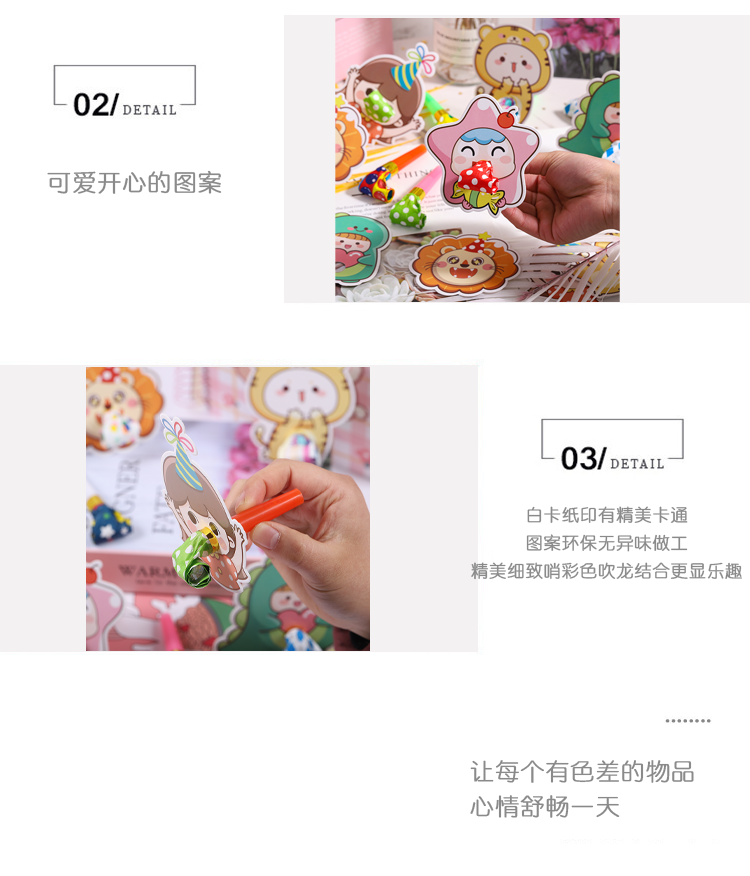 02/ DETAIL

可爱开心的图案

03/ DETAIL

白卡纸印有精美卡通
图案环保无异味做工
精美细致哨彩色吹龙结合更显乐趣

让每个有色差的物品
心情舒畅一天