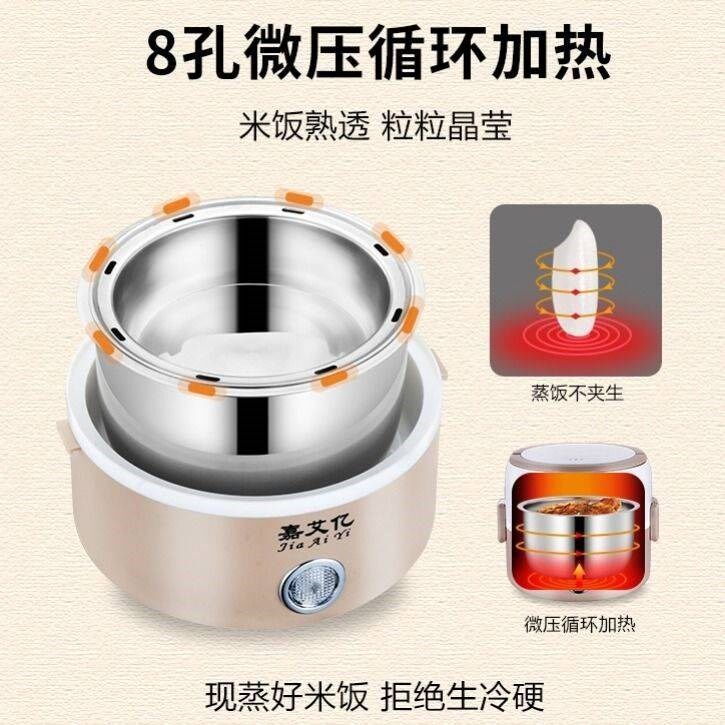 8孔微压循环加热

米饭熟透 粒粒晶莹

蒸饭不夹生

嘉艾亿
Jia Ai Yi

微压循环加热

现蒸好米饭 拒绝生冷硬