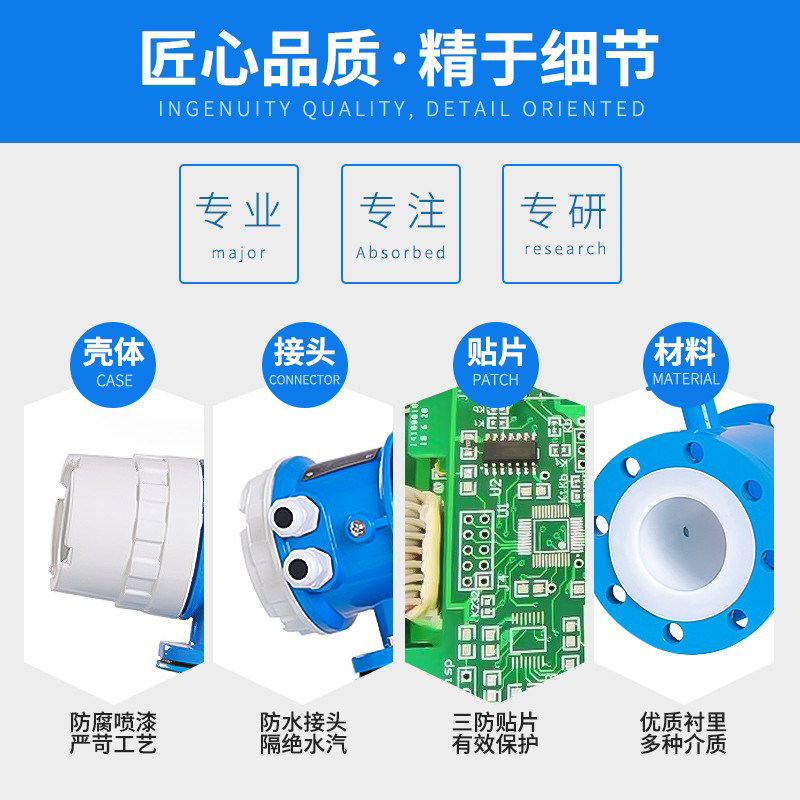 匠心品质·精于细节
INGENUITY QUALITY, DETAIL ORIENTED

专业
major

专注
Absorbed

专研
research

壳体
CASE

接头
CONNECTOR

贴片
PATCH

材料
MATERIAL

防腐喷漆
严苛工艺

防水接头
隔绝水汽

三防贴片
有效保护

优质衬里
多种介质