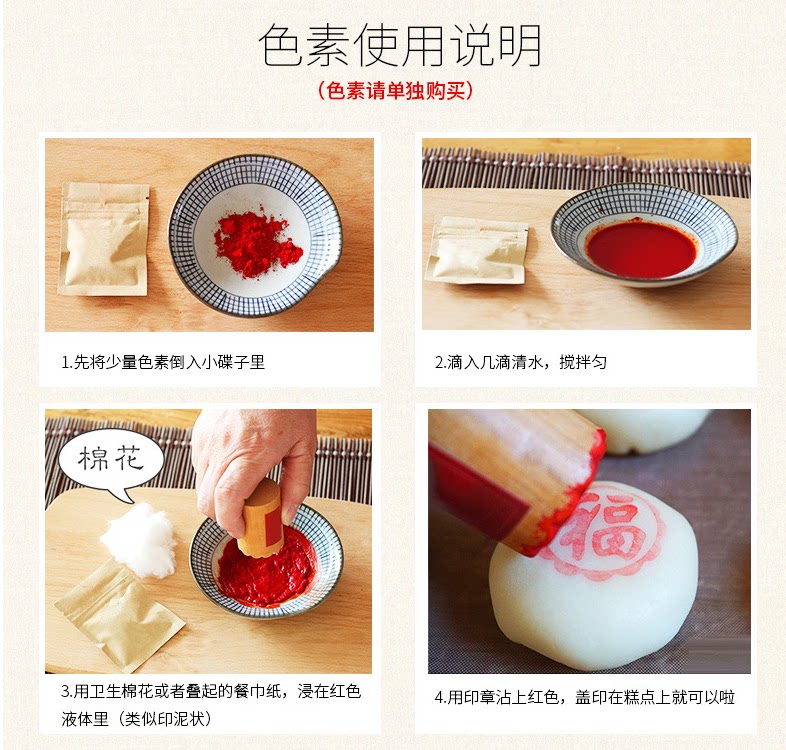 色素使用说明

（色素请单独购买）

1.先将少量色素倒入小碟子里

2.滴入几滴清水，搅拌匀

棉花

3.用卫生棉花或者叠起的餐巾纸，浸在红色液体里（类似印泥状）

福

4.用印章沾上红色，盖印在糕点上就可以啦