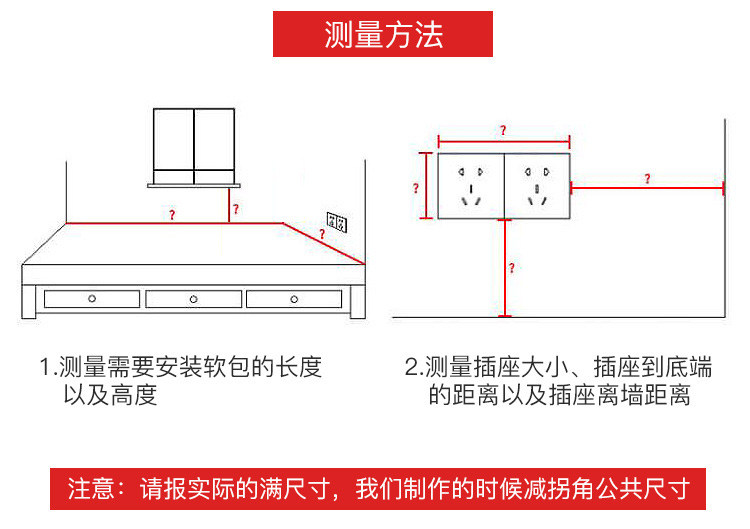 测量方法

?

?

?

?

?

?

?

1.测量需要安装软包的长度以及高度

2.测量插座大小、插座到底端的距离以及插座离墙距离

注意：请报实际的满尺寸，我们制作的时候减拐角公共尺寸