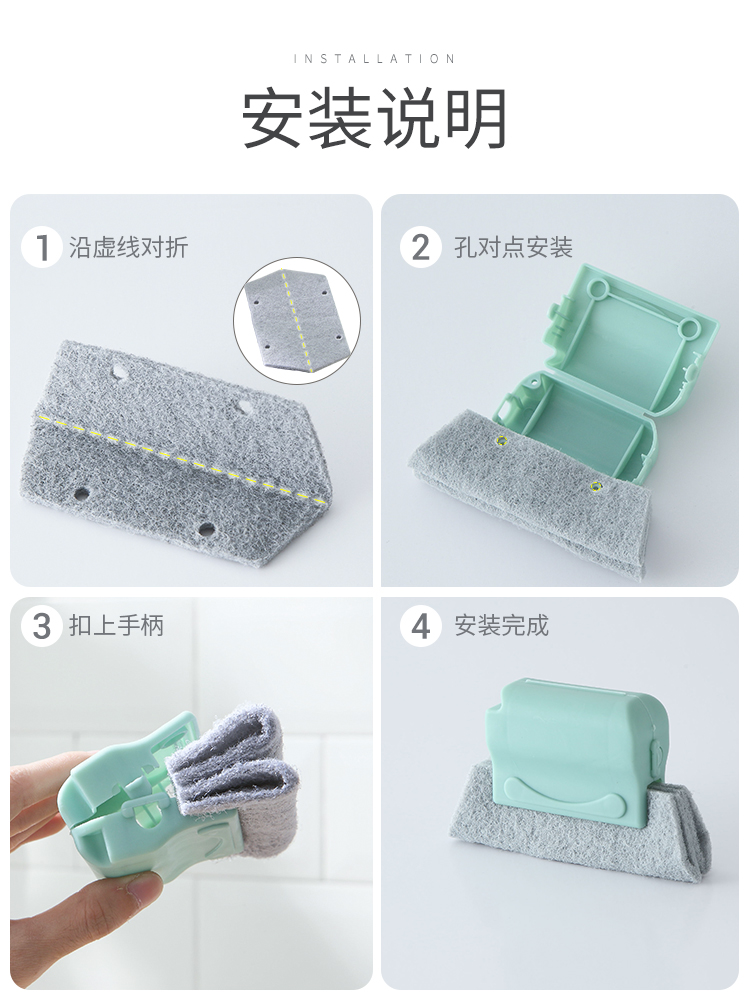 INSTALLATION

安装说明

1 沿虚线对折

2 孔对点安装

3 扣上手柄

4 安装完成