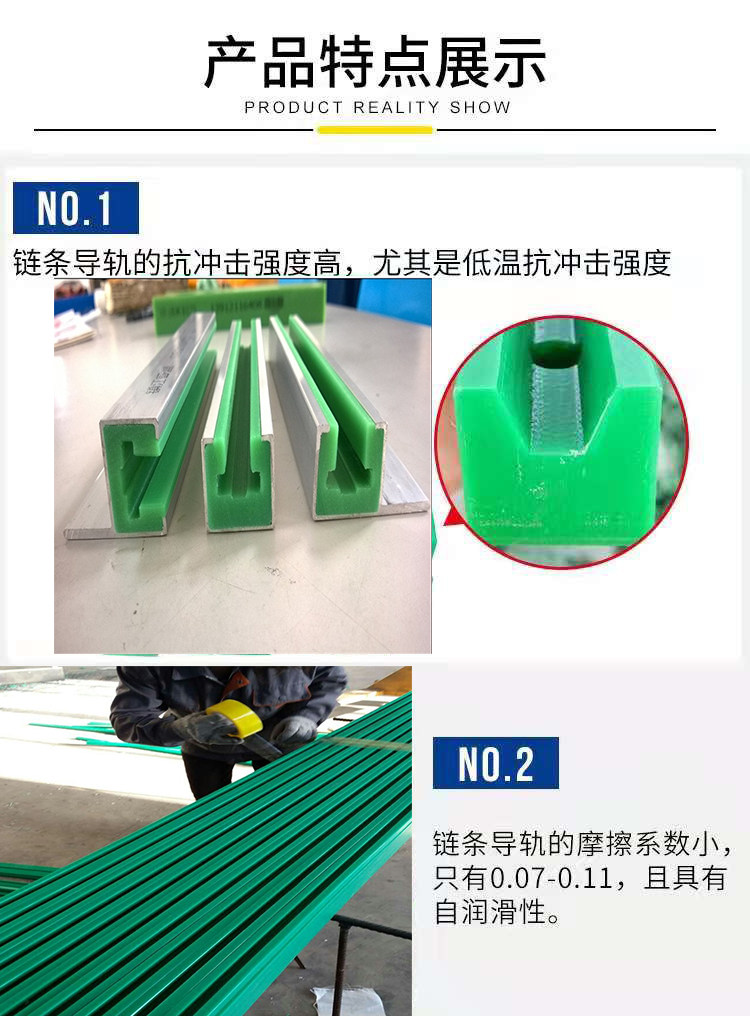 产品特点展示

PRODUCT REALITY SHOW

NO.1

链条导轨的抗冲击强度高，尤其是低温抗冲击强度

NO.2

链条导轨的摩擦系数小，只有0.07-0.11，且具有自润滑性。