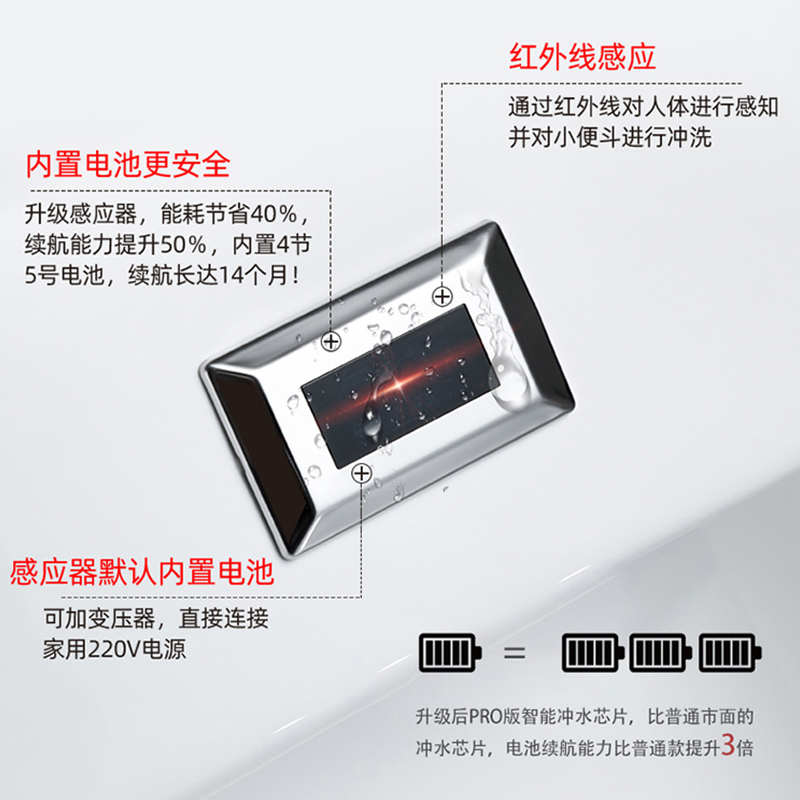 红外线感应

通过红外线对人体进行感知并对小便斗进行冲洗

内置电池更安全

升级感应器，能耗节省40%，续航能力提升50%，内置4节5号电池，续航长达14个月！

感应器默认内置电池

可加变压器，直接连接家用220V电源

=

升级后PRO版智能冲水芯片，比普通市面的冲水芯片，电池续航能力比普通款提升3倍