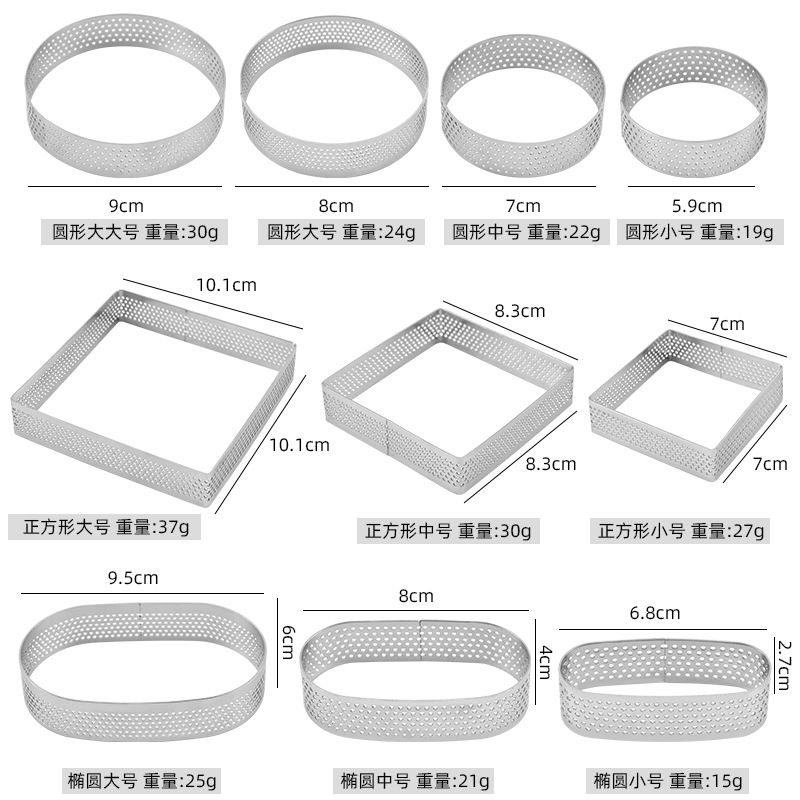 9cm
圆形大大号 重量:30g

8cm
圆形大号 重量:24g

7cm
圆形中号 重量:22g

5.9cm
圆形小号 重量:19g

10.1cm
10.1cm
正方形大号 重量:37g

8.3cm
8.3cm
正方形中号 重量:30g

7cm
7cm
正方形小号 重量:27g

9.5cm
6cm
椭圆大号 重量:25g

8cm
4cm
椭圆中号 重量:21g

6.8cm
2.7cm
椭圆小号 重量:15g