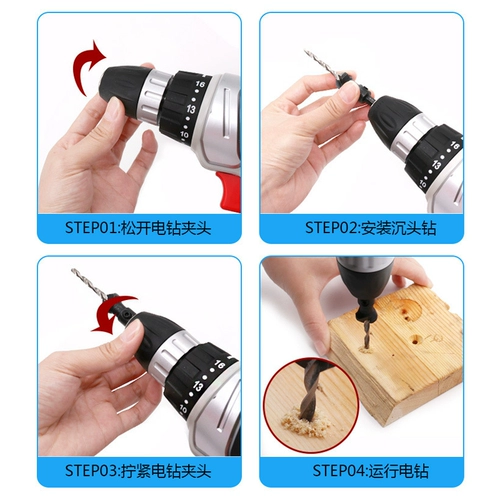 16
13
10
STEP01:松开电钻夹头

16
13
10
STEP02:安装沉头钻

16
13
10
STEP03:拧紧电钻夹头

STEP04:运行电钻