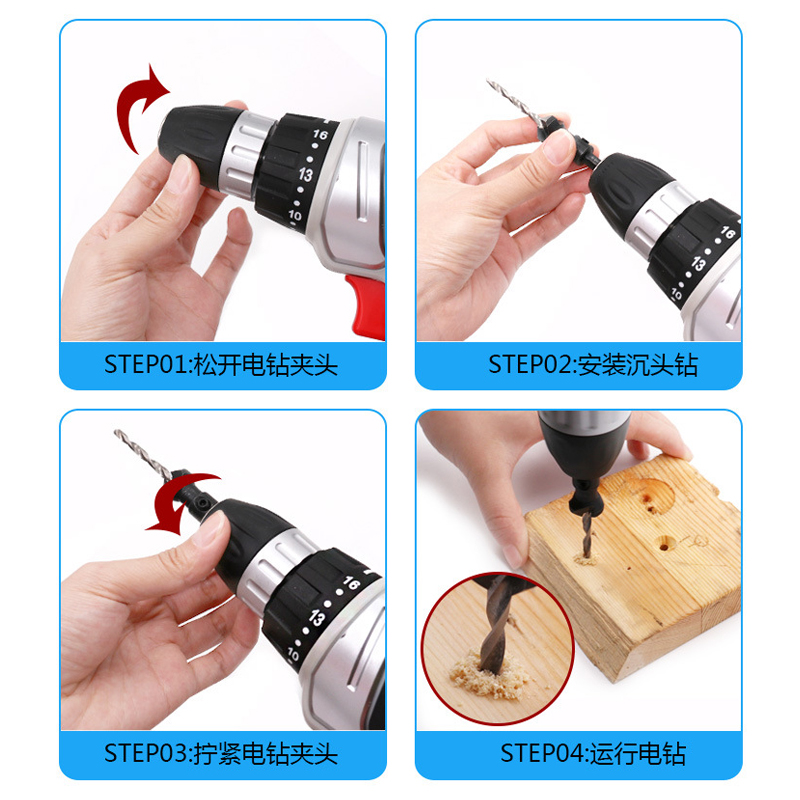 16
13
10
STEP01:松开电钻夹头

16
13
10
STEP02:安装沉头钻

16
13
10
STEP03:拧紧电钻夹头

STEP04:运行电钻