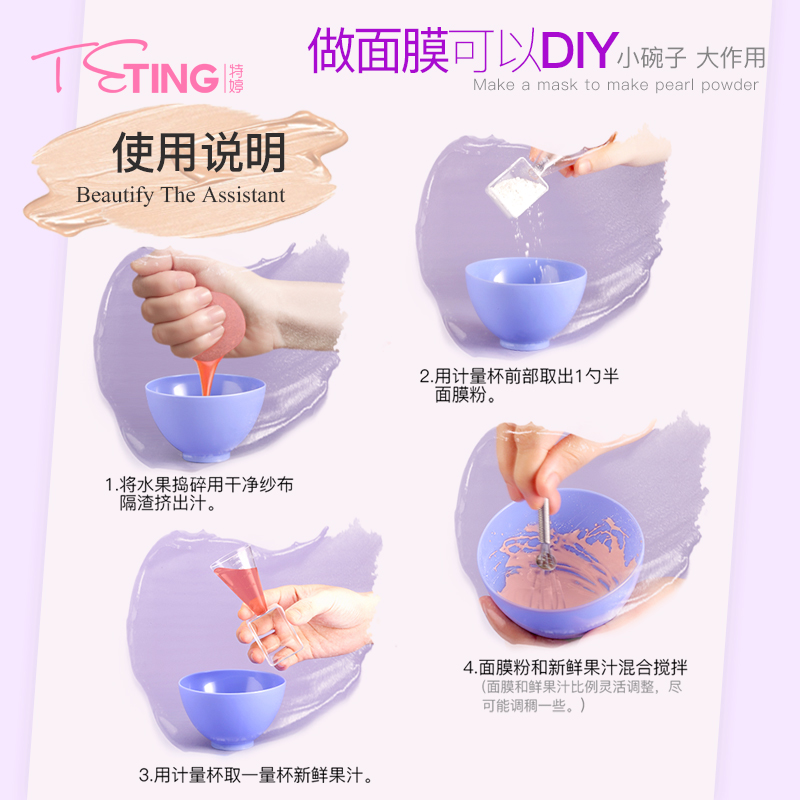 TETING 特婷

做面膜可以DIY 小碗子 大作用
Make a mask to make pearl powder

使用说明
Beautify The Assistant

1.将水果捣碎用干净纱布隔渣挤出汁。

2.用计量杯前部取出1勺半面膜粉。

3.用计量杯取一量杯新鲜果汁。

4.面膜粉和新鲜果汁混合搅拌
(面膜和鲜果汁比例灵活调整，尽可能调稠一些。)