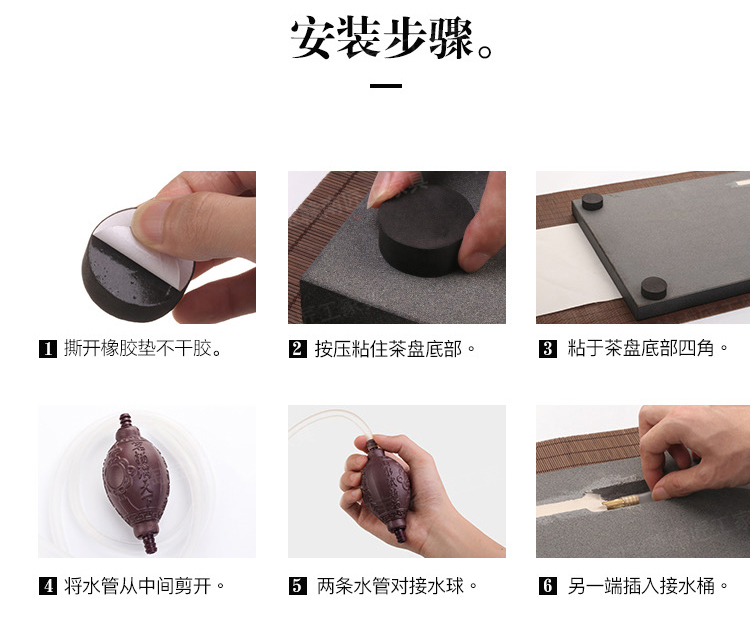 安装步骤。

1 撕开橡胶垫不干胶。

2 按压粘住茶盘底部。

3 粘于茶盘底部四角。

4 将水管从中间剪开。

5 两条水管对接水球。

6 另一端插入接水桶。