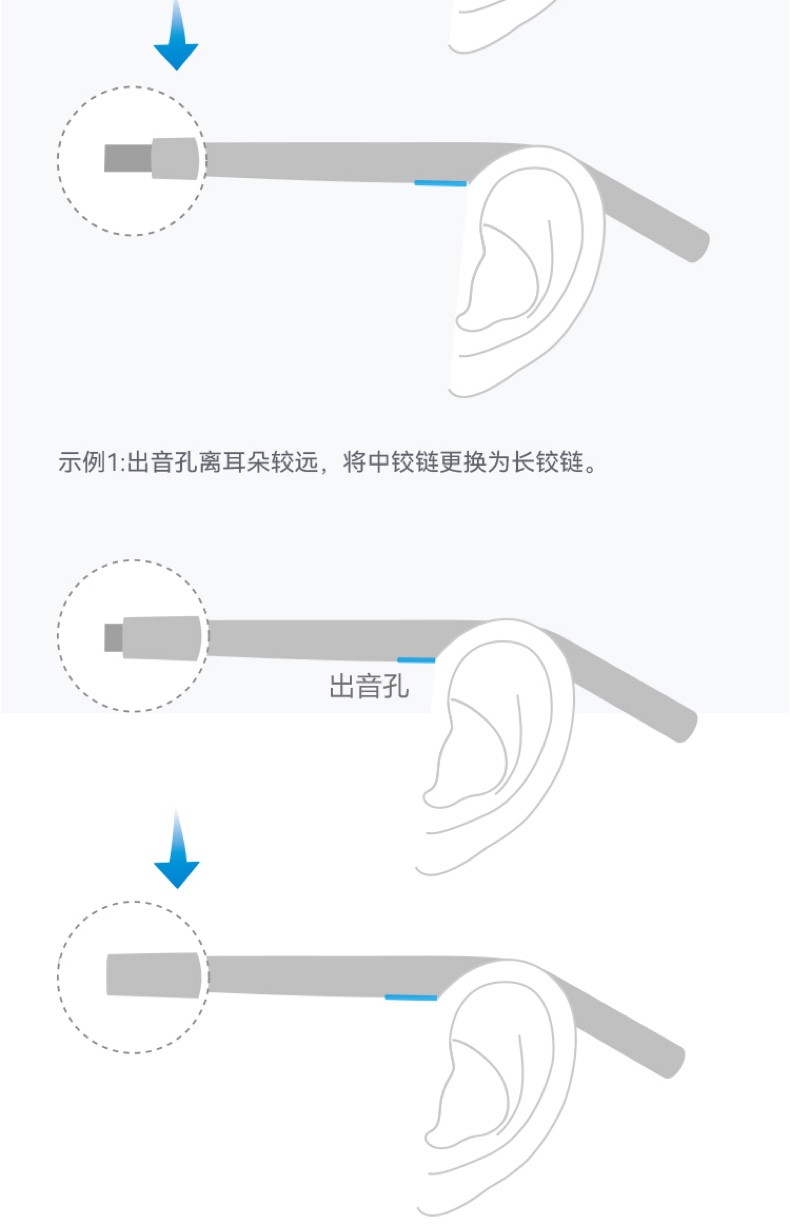 示例1:出音孔离耳朵较远，将中铰链更换为长铰链。

出音孔