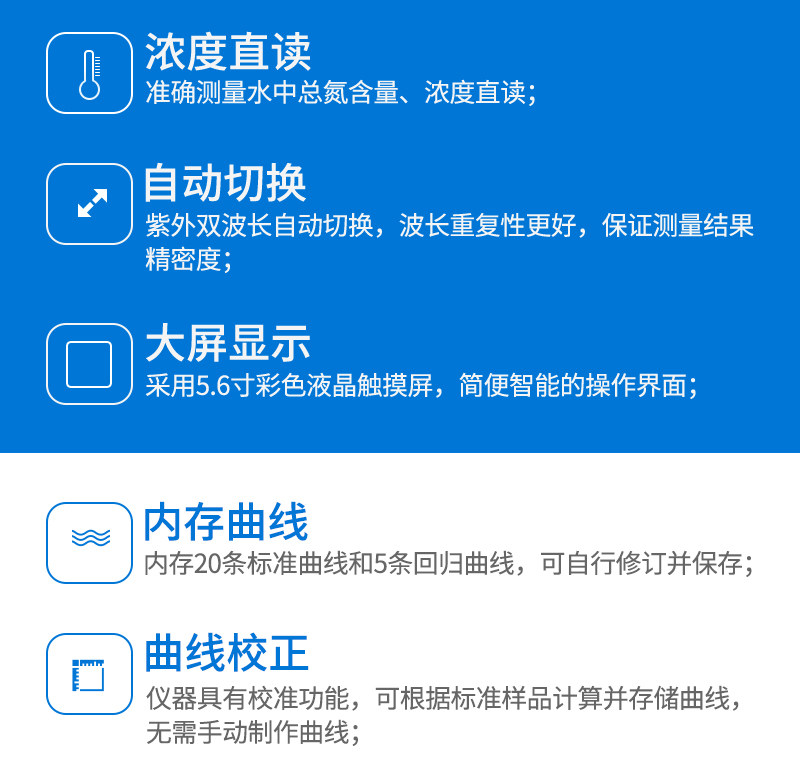 浓度直读

准确测量水中总氮含量、浓度直读;

自动切换

紫外双波长自动切换，波长重复性更好，保证测量结果精密度;

大屏显示

采用5.6寸彩色液晶触摸屏，简便智能的操作界面;

内存曲线

内存20条标准曲线和5条回归曲线，可自行修订并保存;

曲线校正

仪器具有校准功能，可根据标准样品计算并存储曲线，无需手动制作曲线;