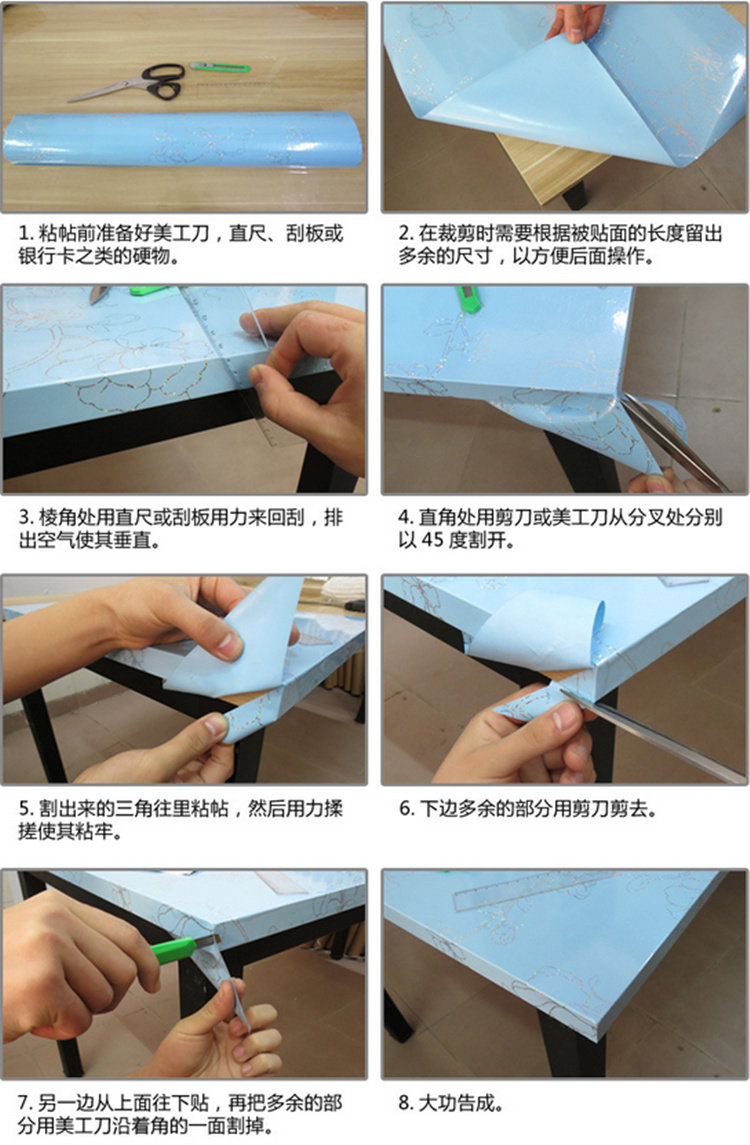 1. 粘帖前准备好美工刀，直尺、刮板或银行卡之类的硬物。

2. 在裁剪时需要根据被贴面的长度留出多余的尺寸，以方便后面操作。

3. 棱角处用直尺或刮板用力来回刮，排出空气使其垂直。

4. 直角处用剪刀或美工刀从分叉处分别以 45 度割开。

5. 割出来的三角往里粘帖，然后用力揉搓使其粘牢。

6. 下边多余的部分用剪刀剪去。

7. 另一边从上面往下贴，再把多余的部分用美工刀沿着角的一面割掉。

8. 大功告成。