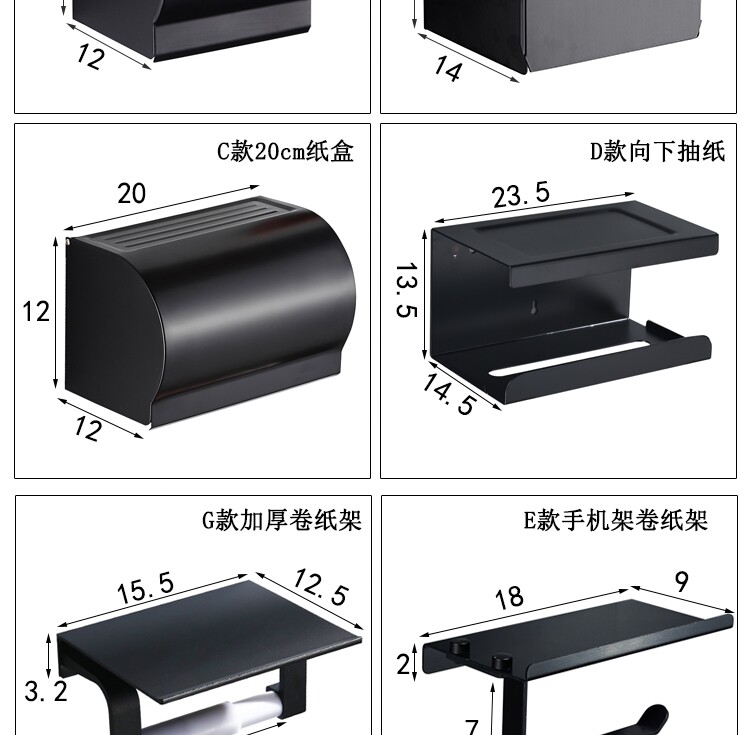 12

14

C款20cm纸盒

20

12

12

D款向下抽纸

23.5

13.5

14.5

G款加厚卷纸架

15.5

12.5

3.2

E款手机架卷纸架

18

9

2

7