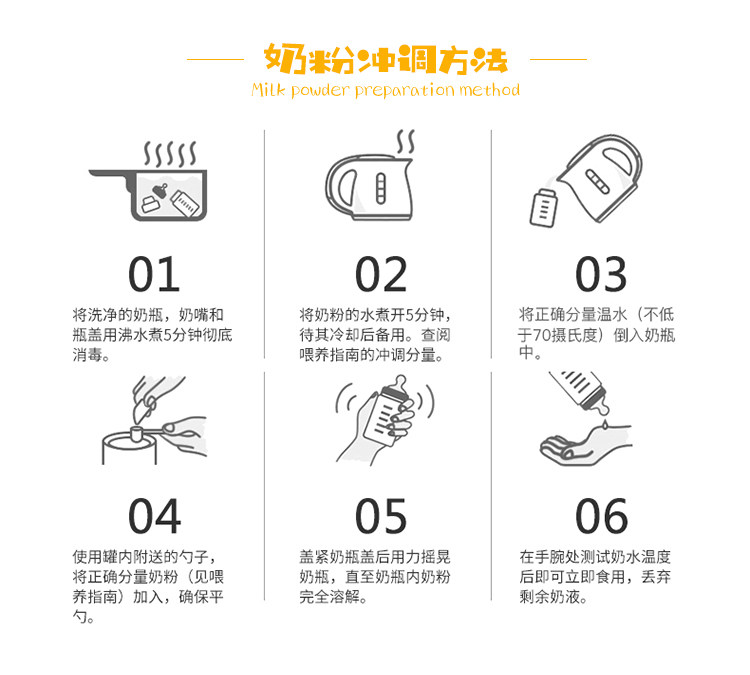 奶粉冲调方法
Milk powder preparation method

01
将洗净的奶瓶，奶嘴和瓶盖用沸水煮5分钟彻底消毒。

02
将奶粉的水煮开5分钟，待其冷却后备用。查阅喂养指南的冲调分量。

03
将正确分量温水（不低于70摄氏度）倒入奶瓶中。

04
使用罐内附送的勺子，将正确分量奶粉（见喂养指南）加入，确保平勺。

05
盖紧奶瓶盖后用力摇晃奶瓶，直至奶瓶内奶粉完全溶解。

06
在手腕处测试奶水温度后即可立即食用，丢弃剩余奶液。