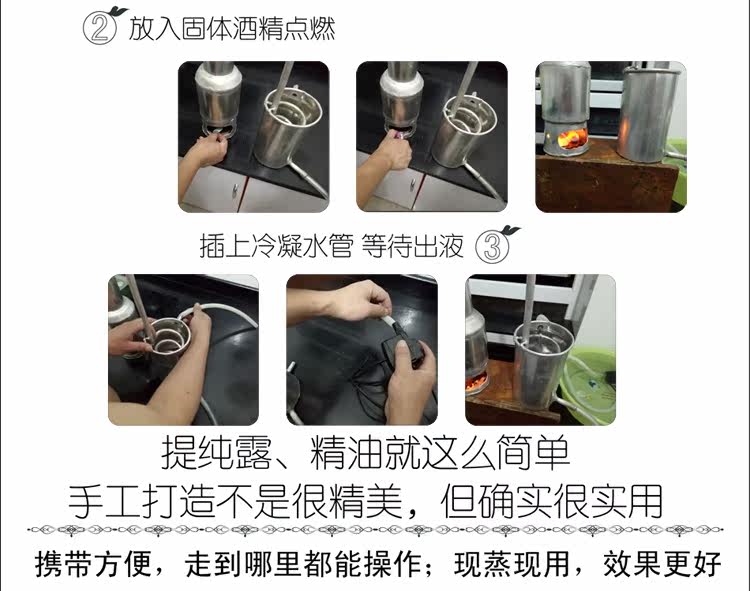 ② 放入固体酒精点燃

插上冷凝水管 等待出液 ③

提纯露、精油就这么简单
手工打造不是很精美，但确实很实用

携带方便，走到哪里都能操作；现蒸现用，效果更好