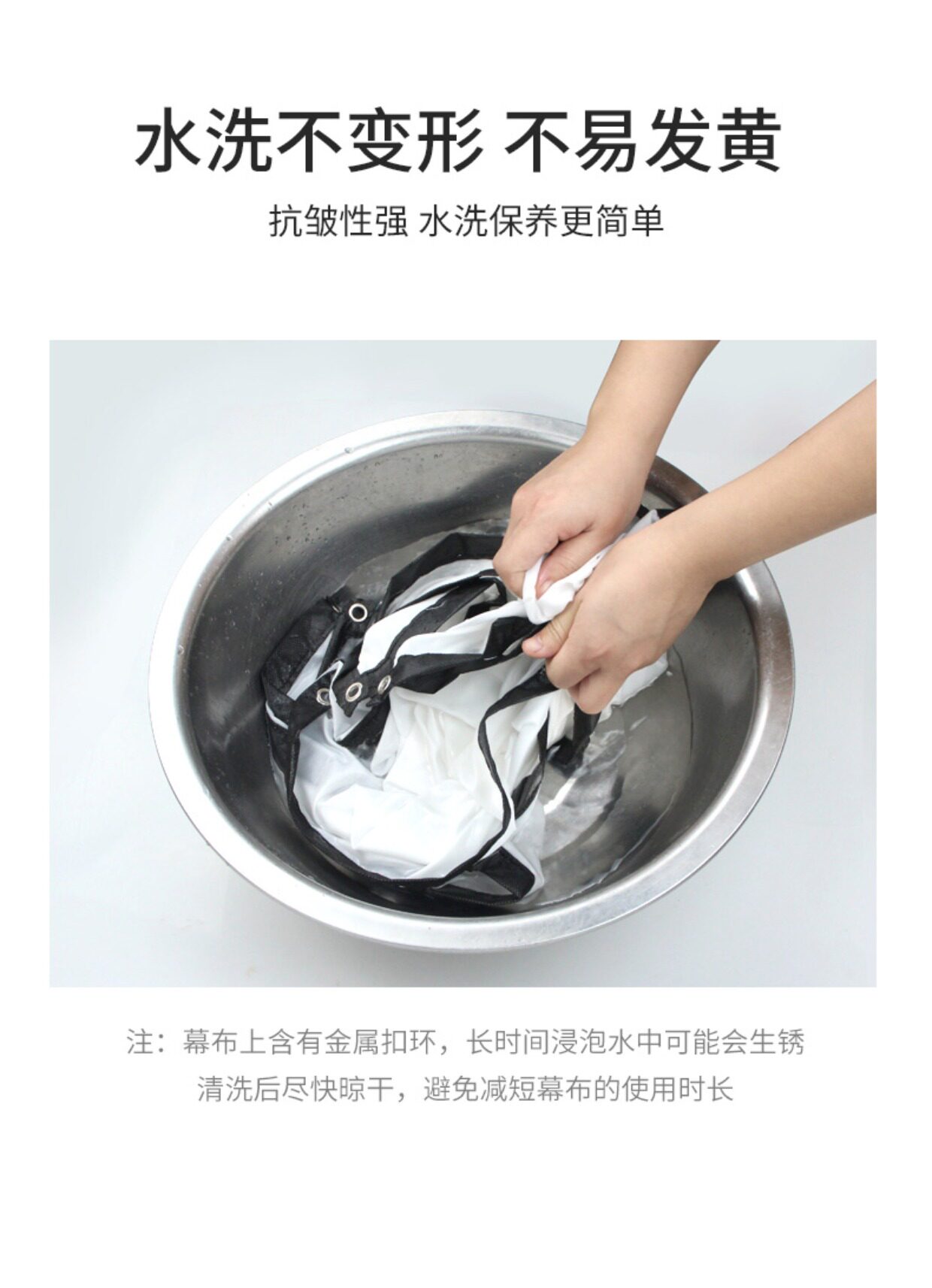 水洗不变形 不易发黄

抗皱性强 水洗保养更简单

注：幕布上含有金属扣环，长时间浸泡水中可能会生锈
清洗后尽快晾干，避免减短幕布的使用时长