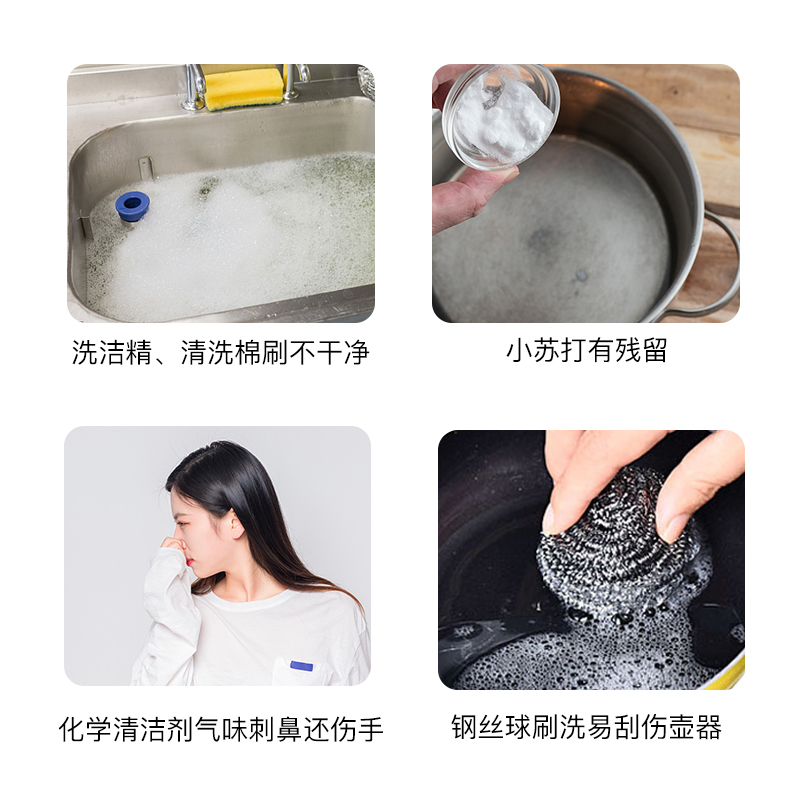 洗洁精、清洗棉刷不干净

小苏打有残留

化学清洁剂气味刺鼻还伤手

钢丝球刷洗易刮伤壶器