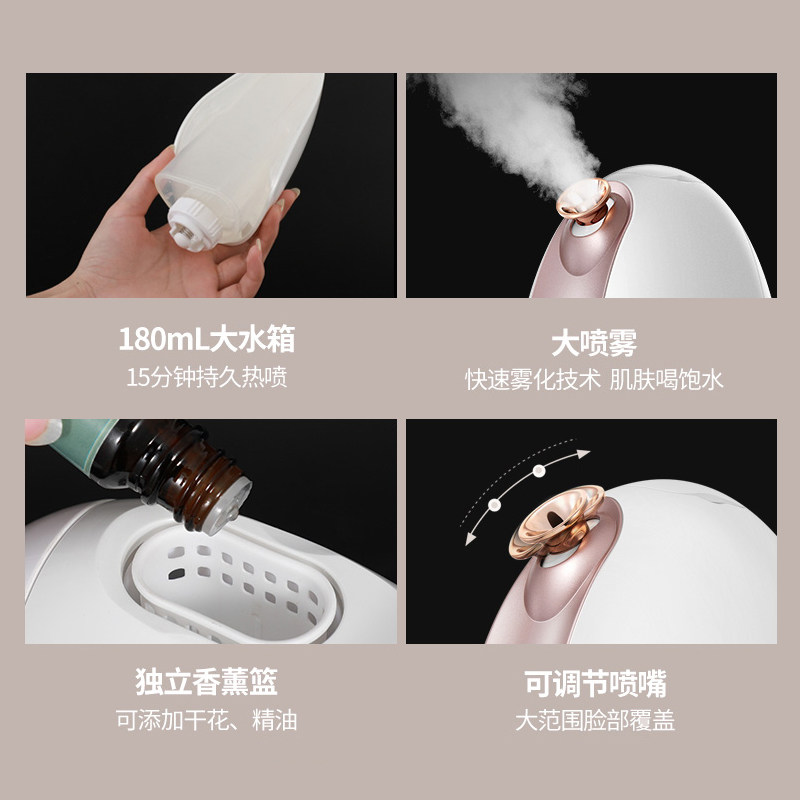 180mL大水箱
15分钟持久热喷

大喷雾
快速雾化技术 肌肤喝饱水

独立香薰篮
可添加干花、精油

可调节喷嘴
大范围脸部覆盖