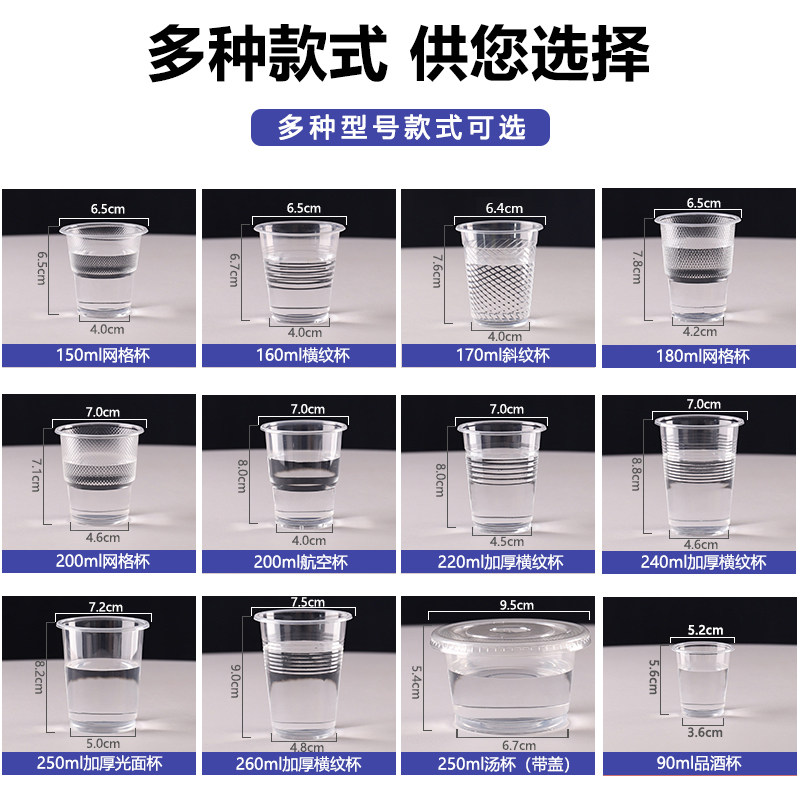 多种款式 供您选择

多种型号款式可选

6.5cm
6.5cm
4.0cm
150ml网格杯

6.5cm
6.7cm
4.0cm
160ml横纹杯

6.4cm
7.6cm
4.0cm
170ml斜纹杯

6.5cm
7.8cm
4.2cm
180ml网格杯

7.0cm
7.1cm
4.6cm
200ml网格杯

7.0cm
8.0cm
4.0cm
200ml航空杯

7.0cm
8.0cm
4.5cm
220ml加厚横纹杯

7.0cm
8.8cm
4.6cm
240ml加厚横纹杯

7.2cm
8.2cm
5.0cm
250ml加厚光面杯

7.5cm
9.0cm
4.8cm
260ml加厚横纹杯

9.5cm
5.4cm
6.7cm
250ml汤杯（带盖）

5.2cm
5.6cm
3.6cm
90ml品酒杯