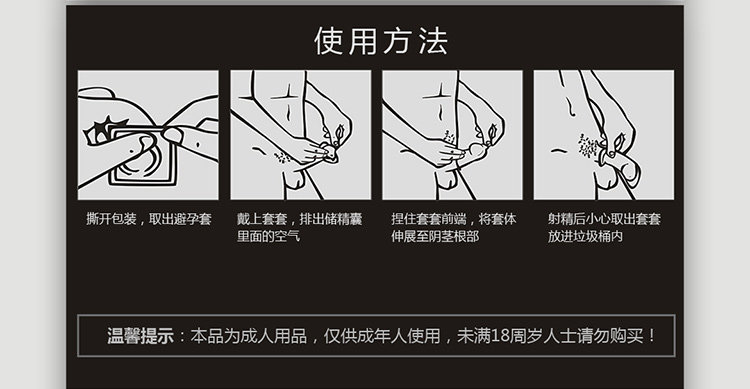 使用方法

撕开包装，取出避孕套

戴上套套，排出储精囊里面的空气

捏住套套前端，将套体伸展至阴茎根部

射精后小心取出套套放进垃圾桶内

温馨提示：本品为成人用品，仅供成年人使用，未满18周岁人士请勿购买！