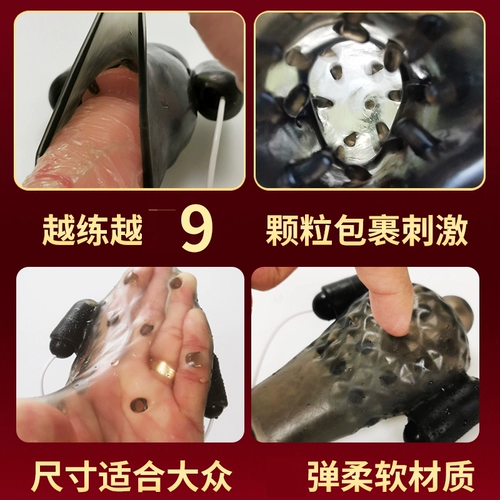 越练越 9

颗粒包裹刺激

尺寸适合大众

弹柔软材质