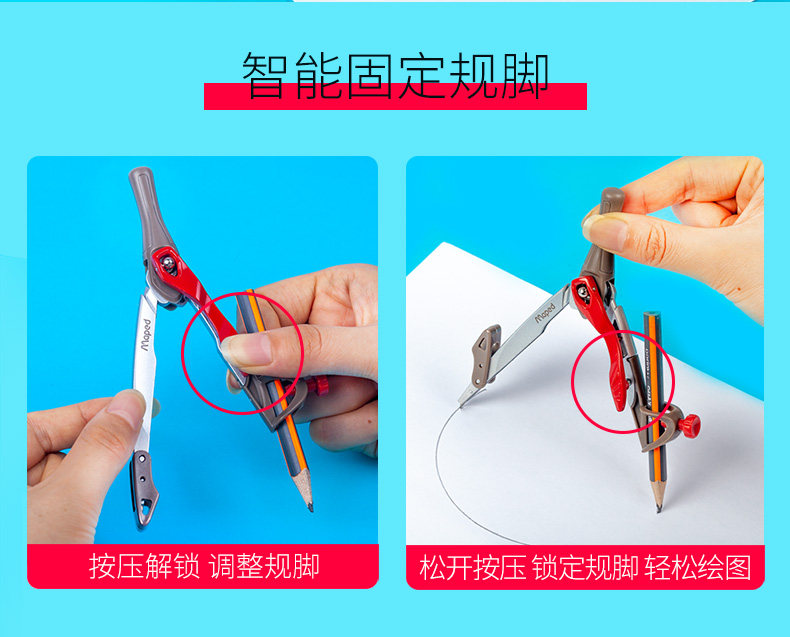 智能固定规脚

Maped

按压解锁 调整规脚

Maped

松开按压 锁定规脚 轻松绘图