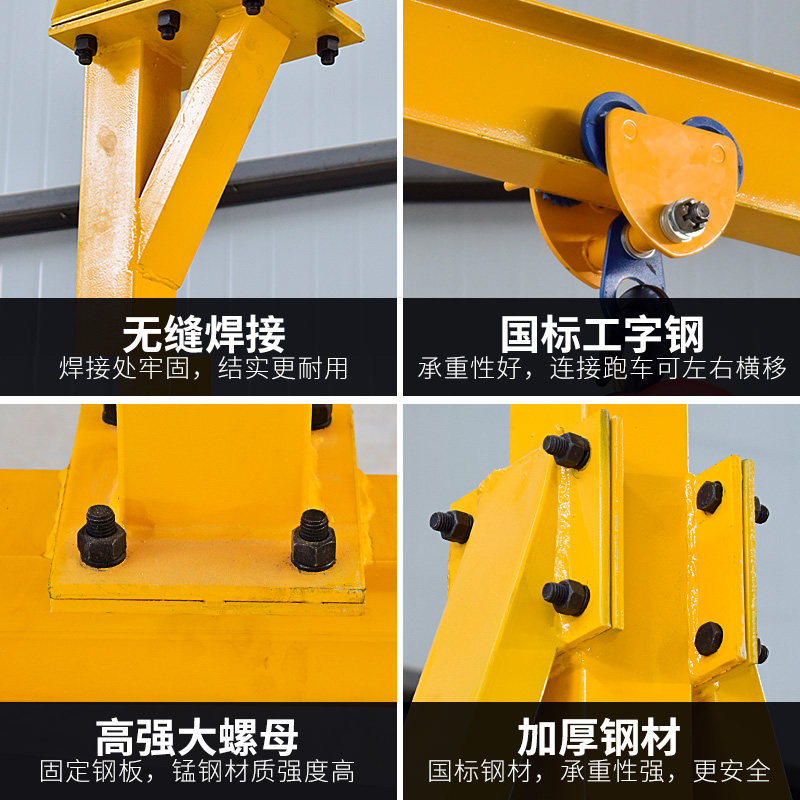 无缝焊接
焊接处牢固，结实更耐用

国标工字钢
承重性好，连接跑车可左右横移

高强大螺母
固定钢板，锰钢材质强度高

加厚钢材
国标钢材，承重性强，更安全