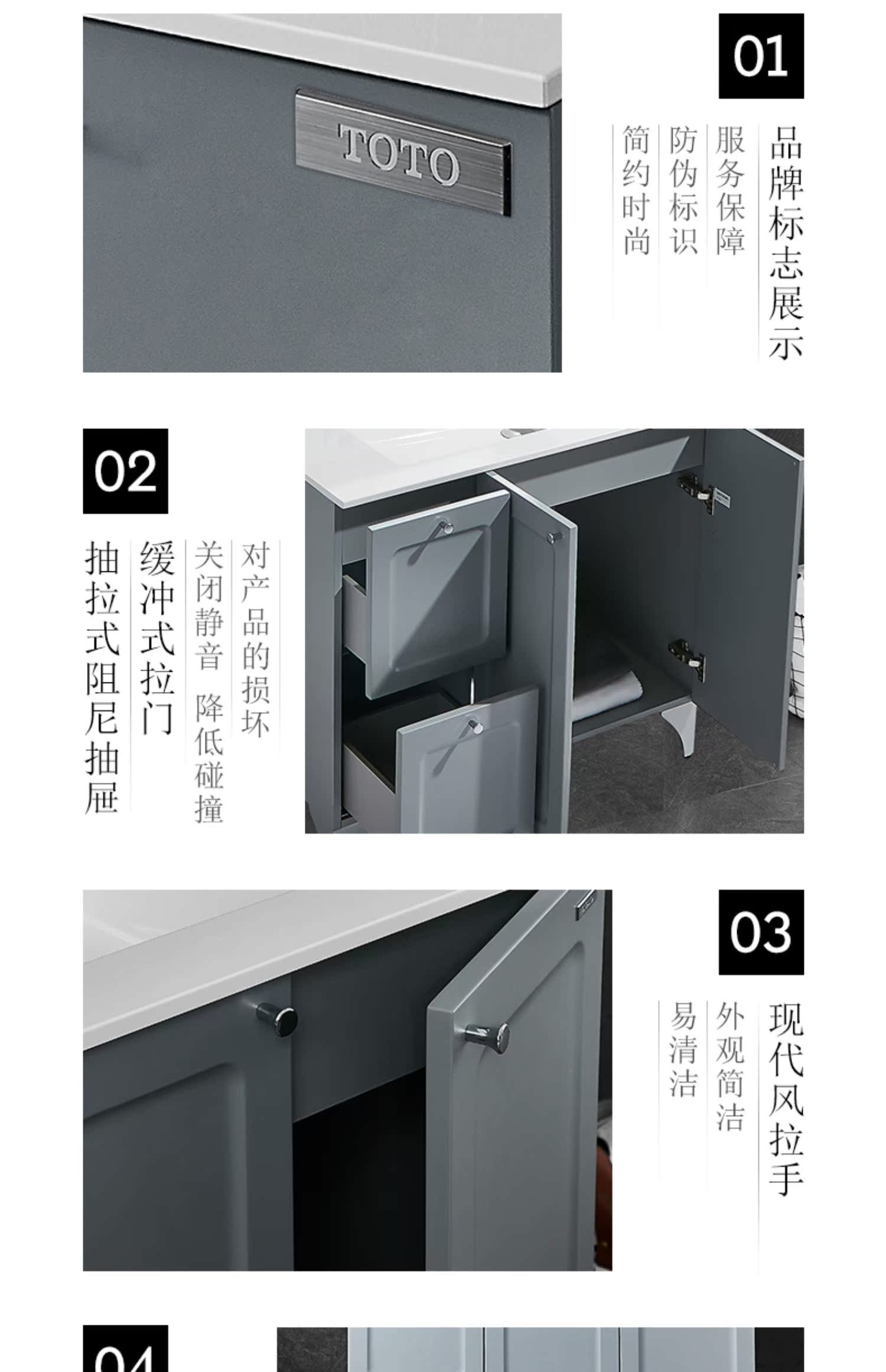 TOTO

01

品牌标志展示

服务保障

防伪标识

简约时尚

02

抽拉式阻尼抽屉

缓冲式拉门

关闭静音 降低碰撞

对产品的损坏

03

现代风拉手

外观简洁

易清洁

04