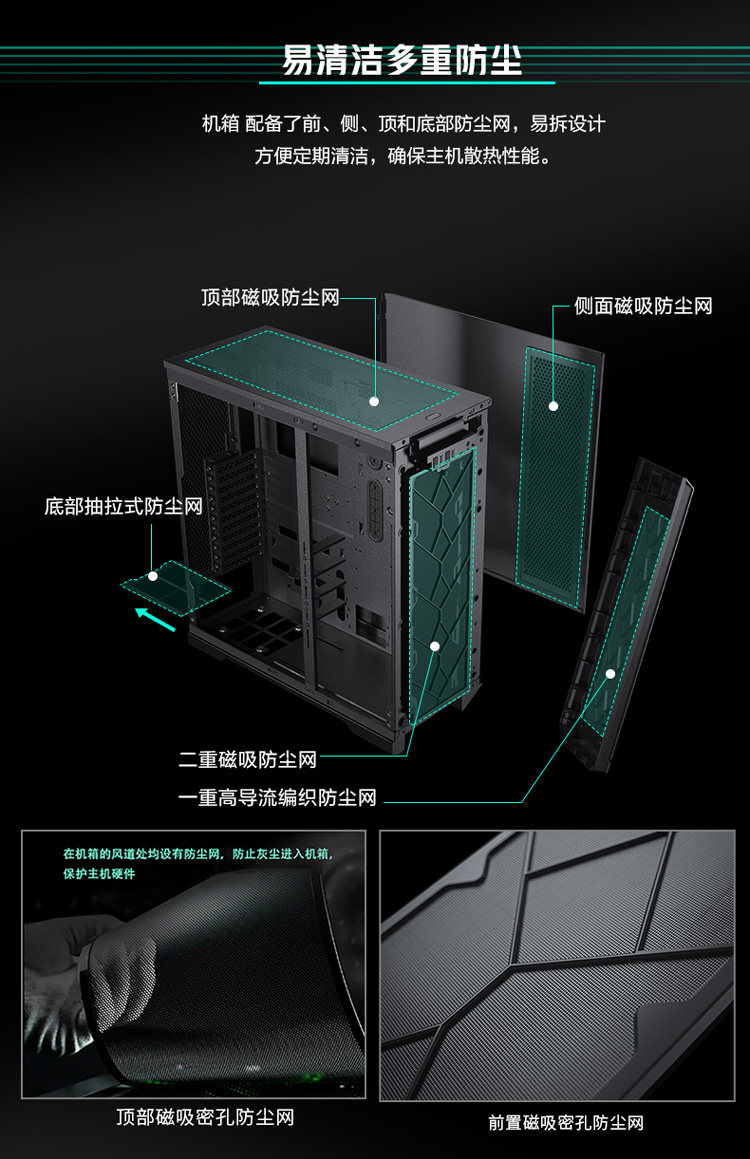 易清洁多重防尘

机箱 配备了前、侧、顶和底部防尘网，易拆设计方便定期清洁，确保主机散热性能。

顶部磁吸防尘网

侧面磁吸防尘网

底部抽拉式防尘网

二重磁吸防尘网

一重高导流编织防尘网

在机箱的风道处均设有防尘网，防止灰尘进入机箱，保护主机硬件

顶部磁吸密孔防尘网

前置磁吸密孔防尘网